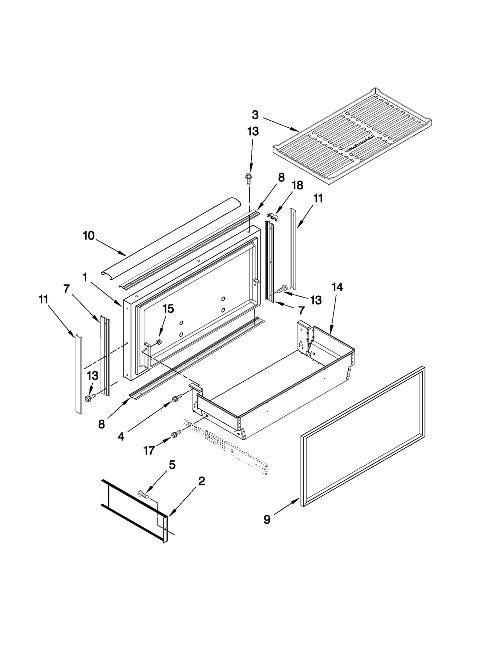 3

13

8

18

11

10

1

7

11

15

13

7

14

13

8

4

17

5

2

9