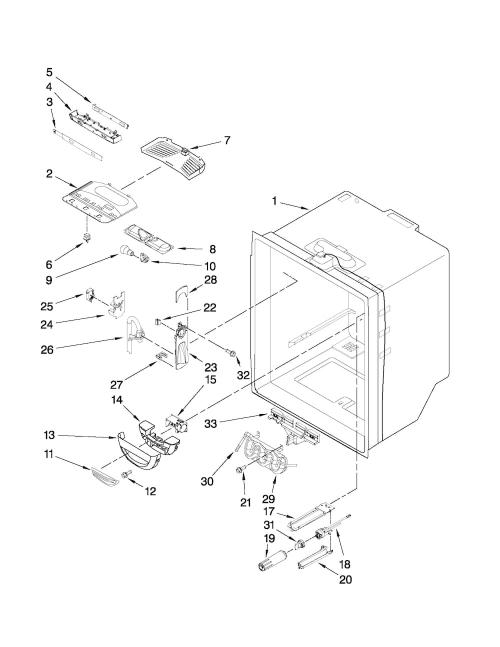 5
4
3
7
2
1
6
8
9
10
28
25
22
24
26
23
32
27
15
14
33
13
11
12
30
21
29
17
31
19
18
20