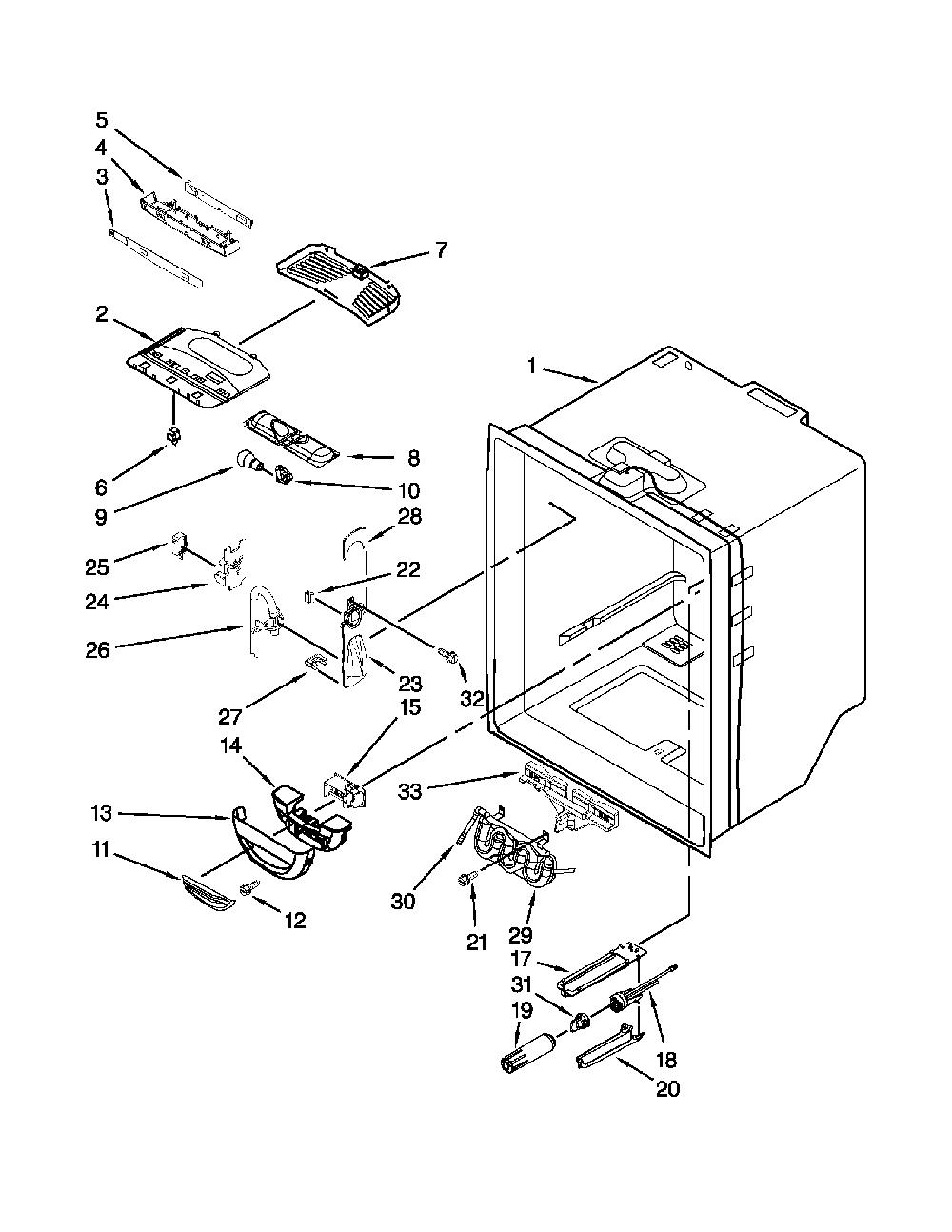 5
4
3
7
2
1
6
8
9
10
28
25
22
24
26
23
32
27
15
14
33
13
11
12
30
21
29
17
31
19
18
20