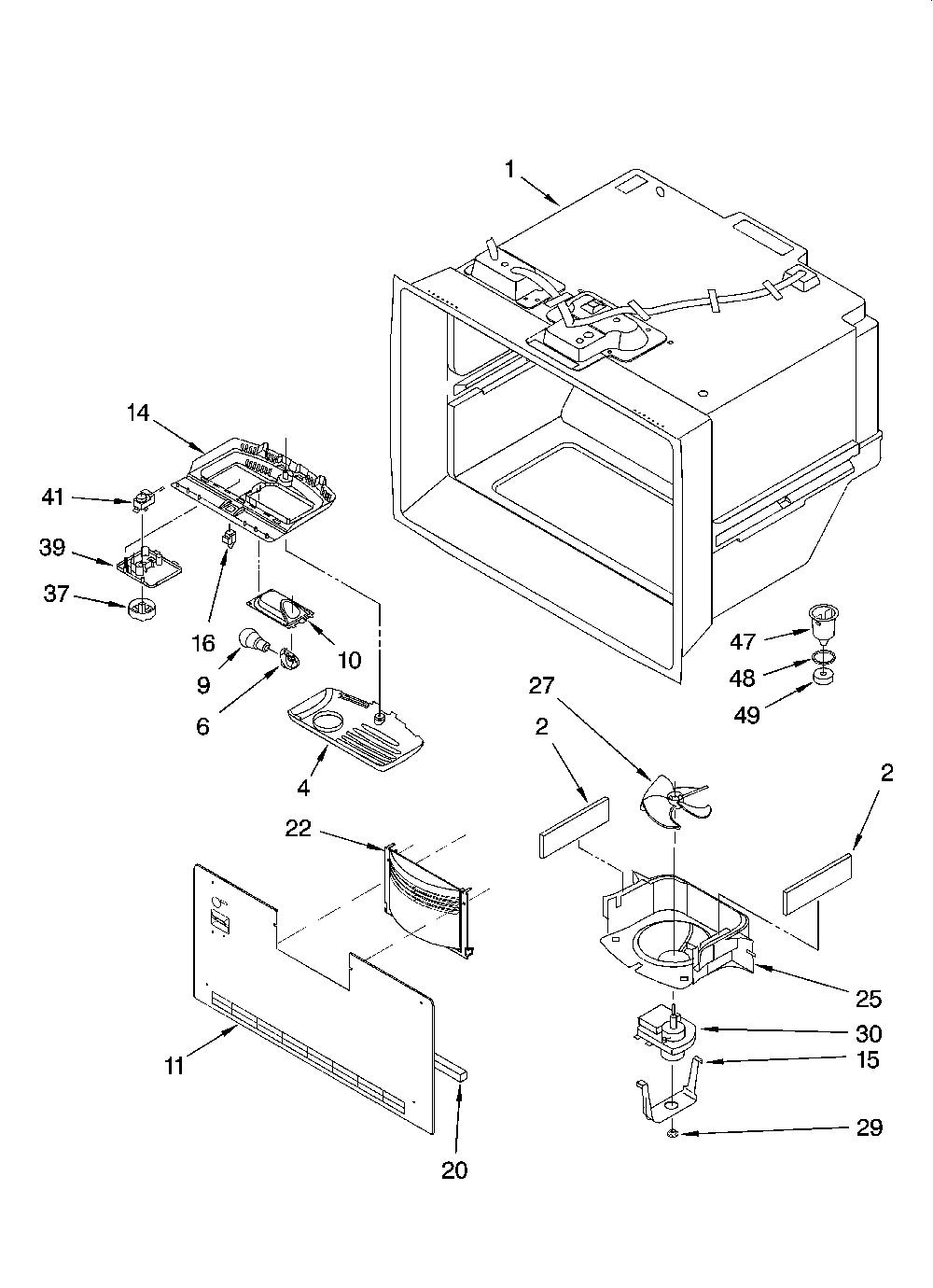 1
14
41
39
37
16
10
9
6
4
47
48
49
27
2
2
22
25
30
15
29
11
20