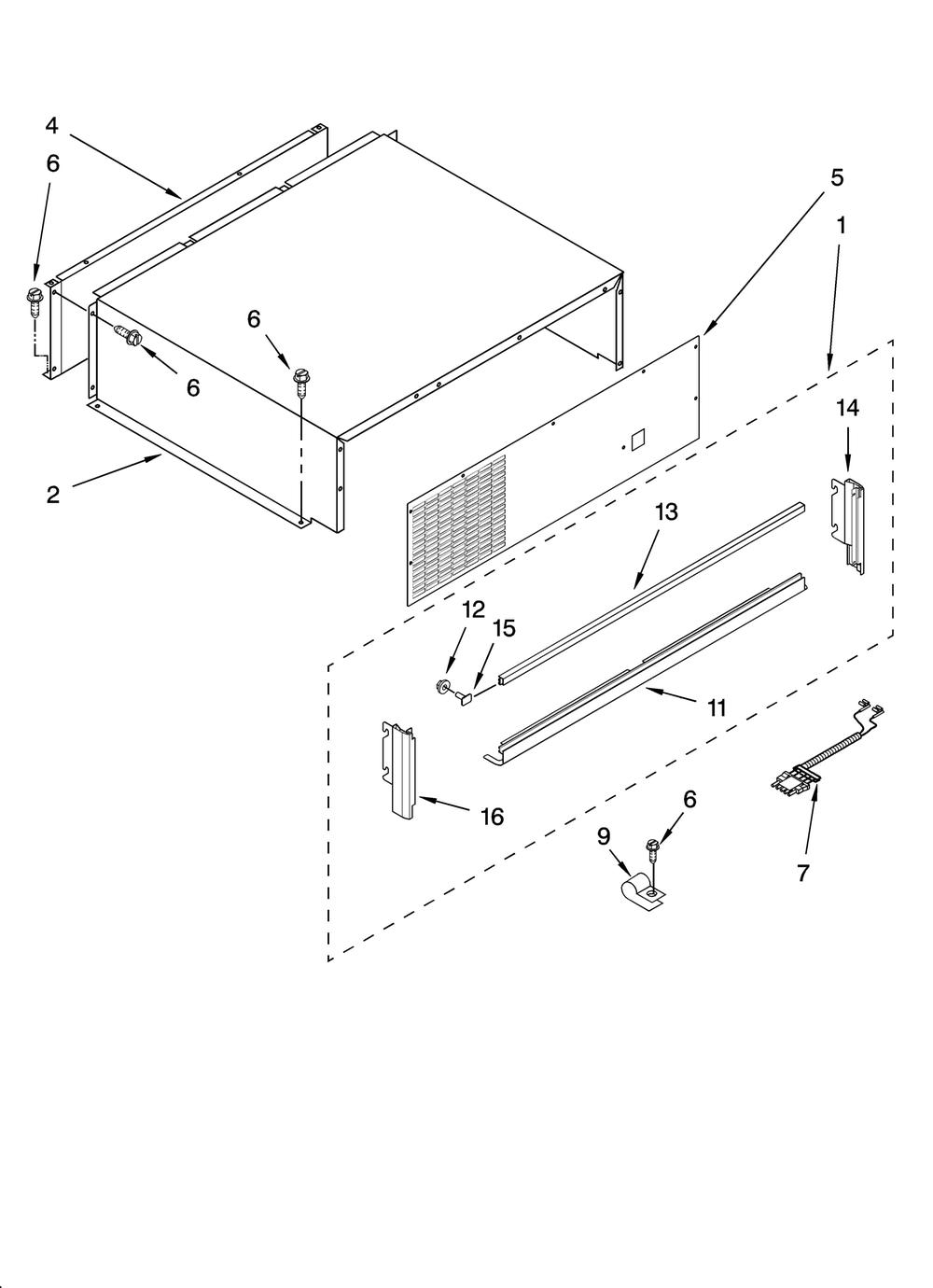 4
6
5
1
6
6
14
2
13
12
15
11
16
6
9
7