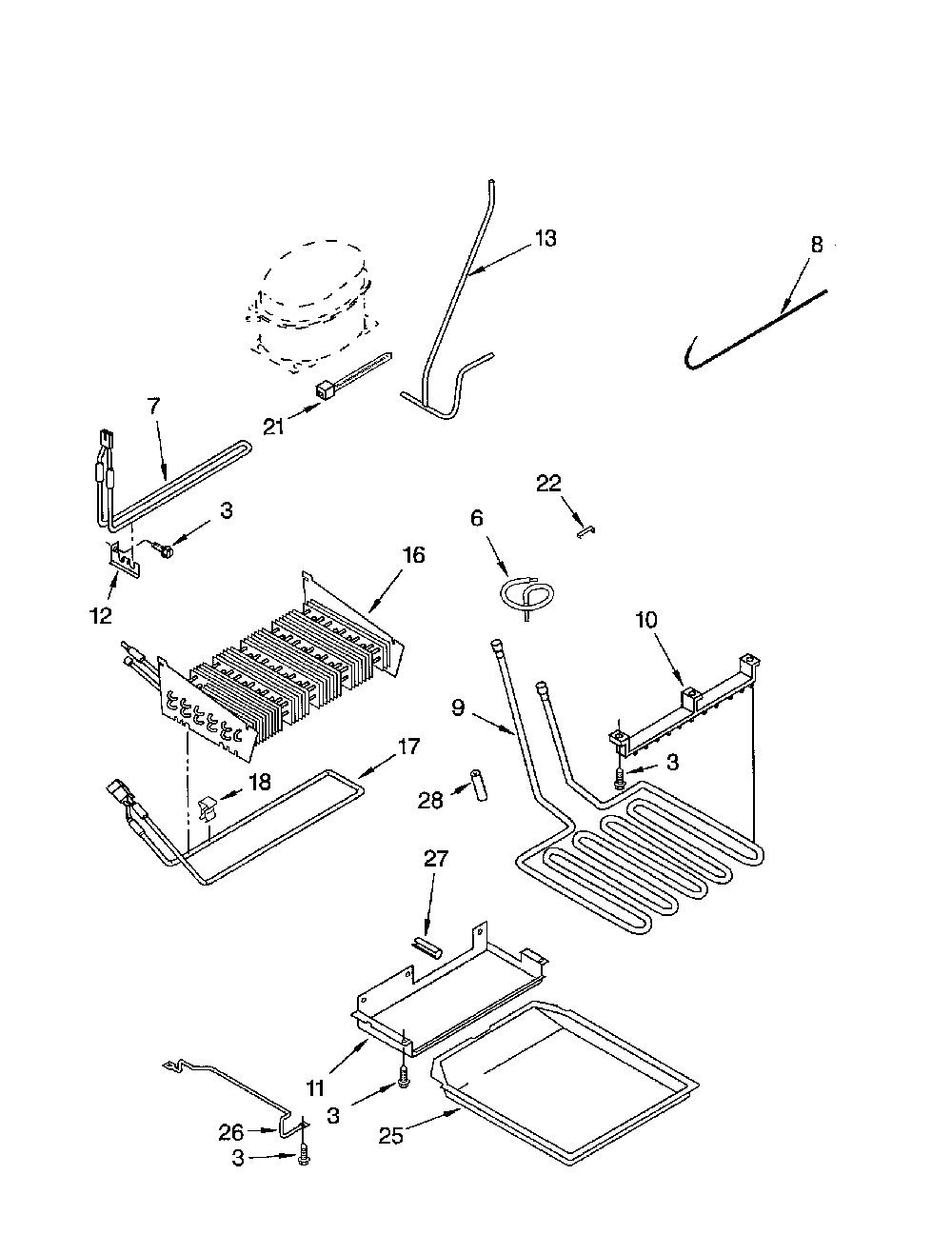 13
8
7
21
3
22
6
16
12
10
9
3
17
18
28
27
11
3
25
26
3