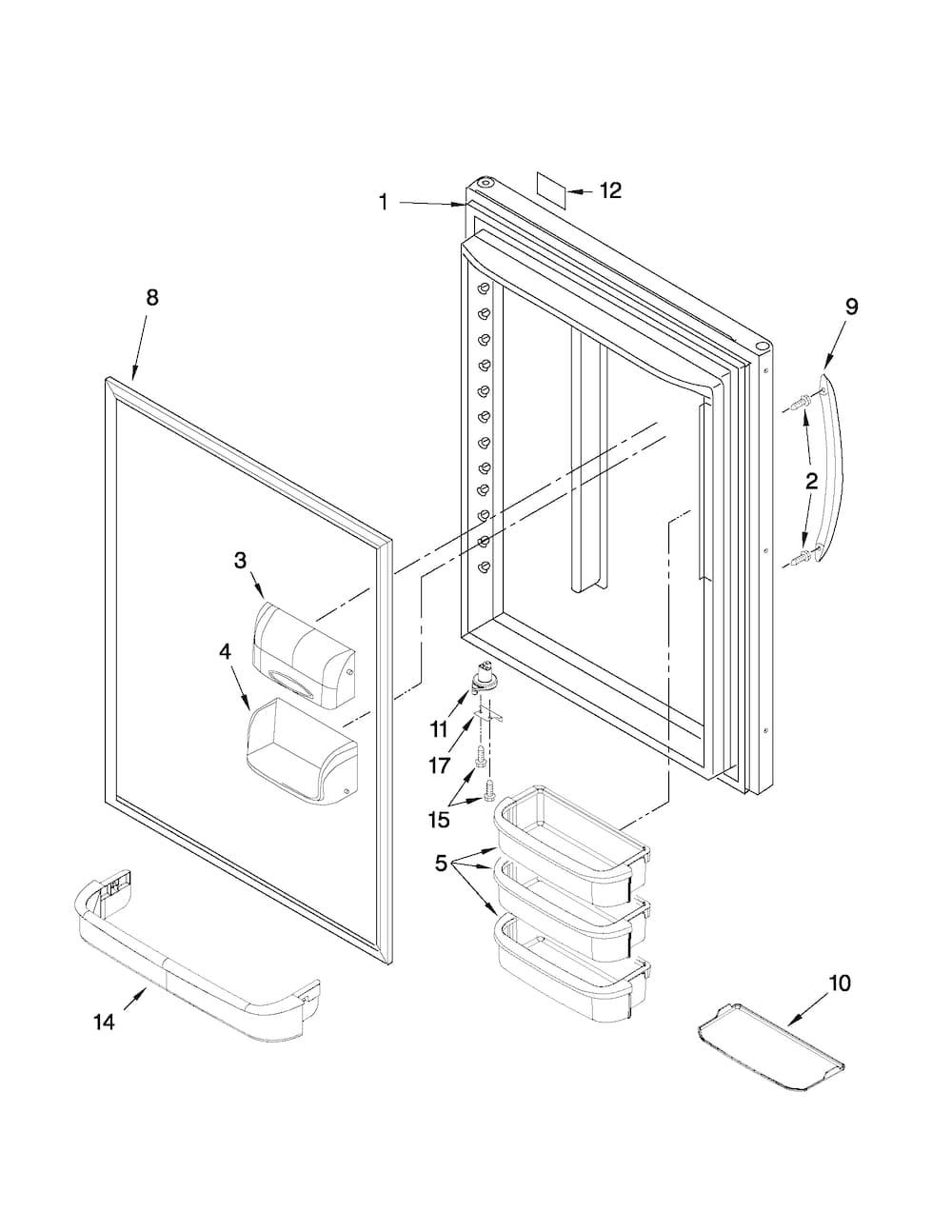 1
12
8
9
2
3
4
11
17
15
5
14
10