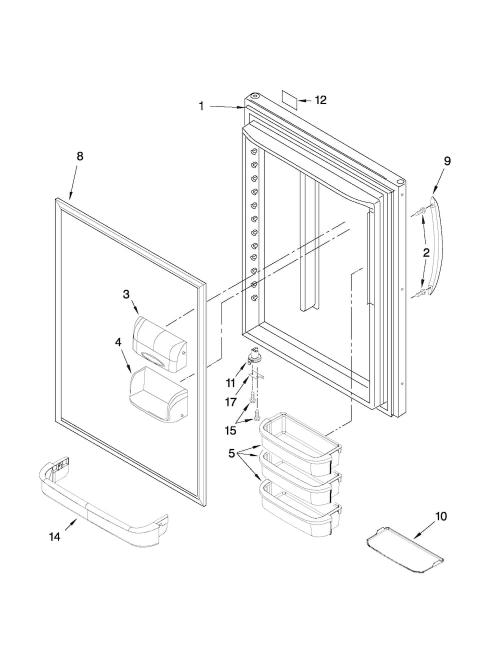 1
12
8
9
2
3
4
11
17
15
5
14
10