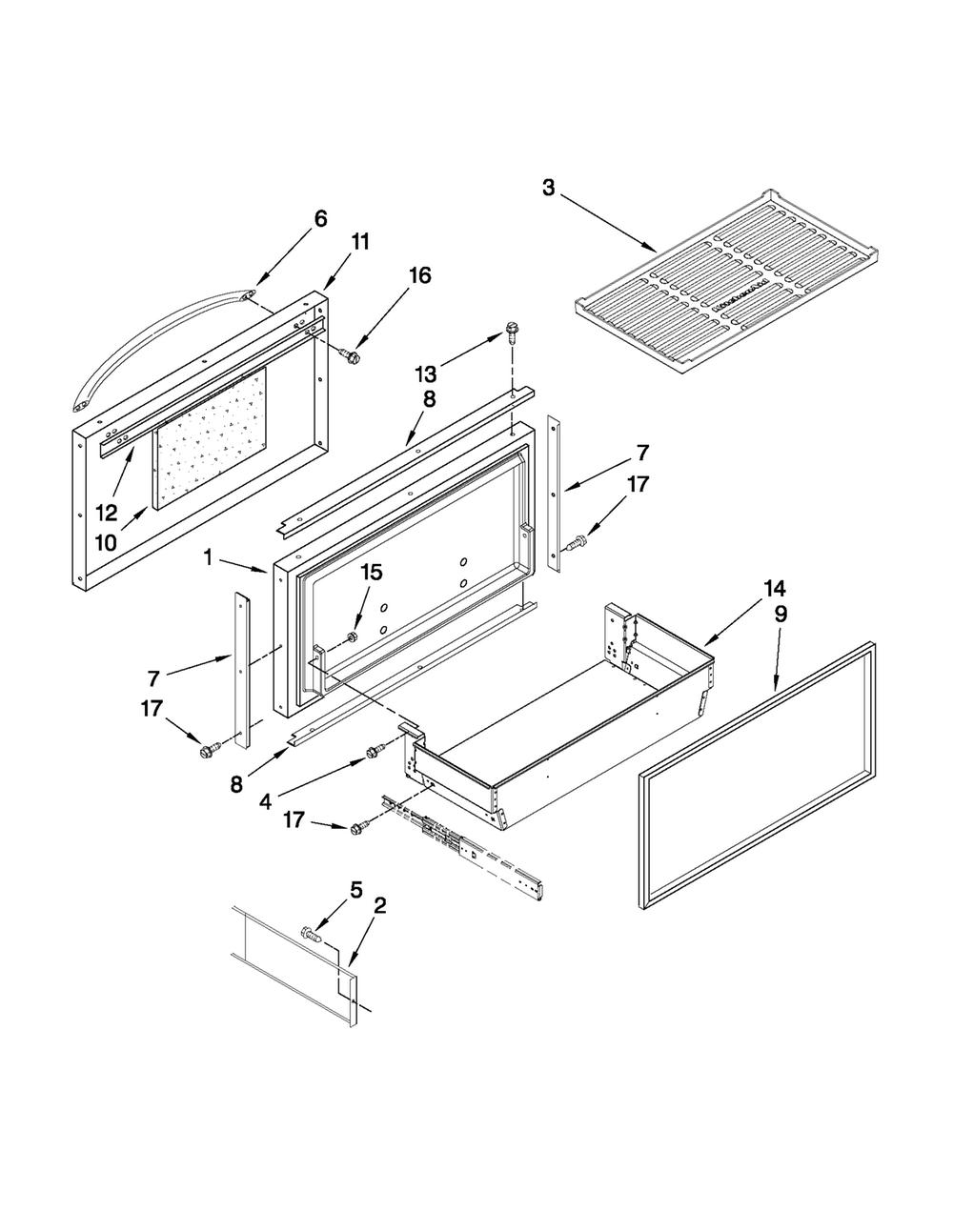 3
6
11
16
13
8
7
17
12
10
1
15
14
9
7
17
8
4
17
5
2