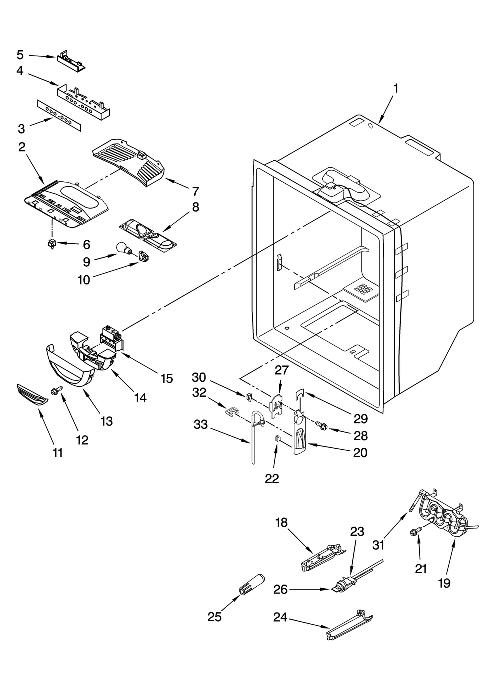 5
4
3
2
1
7
8
6
9
10
15
14
13
12
11
30
32
33
27
29
28
20
22
18
23
31
21
19
26
25
24