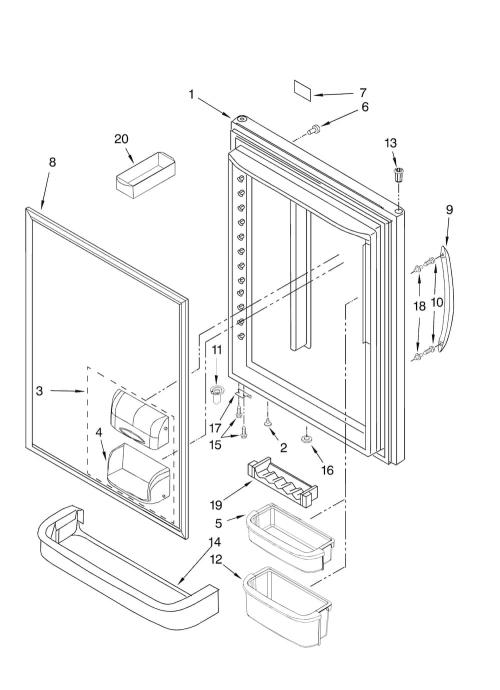 1
7
6
20
13
8
9
18
10
11
3
17
15
2
16
4
19
5
14
12