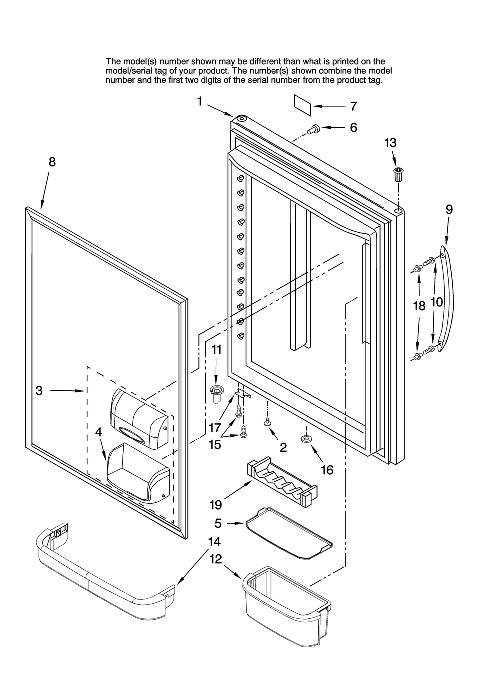 The model(s) number shown may be different than what is printed on the model/serial tag of your product. The number(s) shown combine the model number and the first two digits of the serial number from the product tag.

1
7
6
13
8
9
18
10
11
3
17
15
2
16
4
19
5
14
12