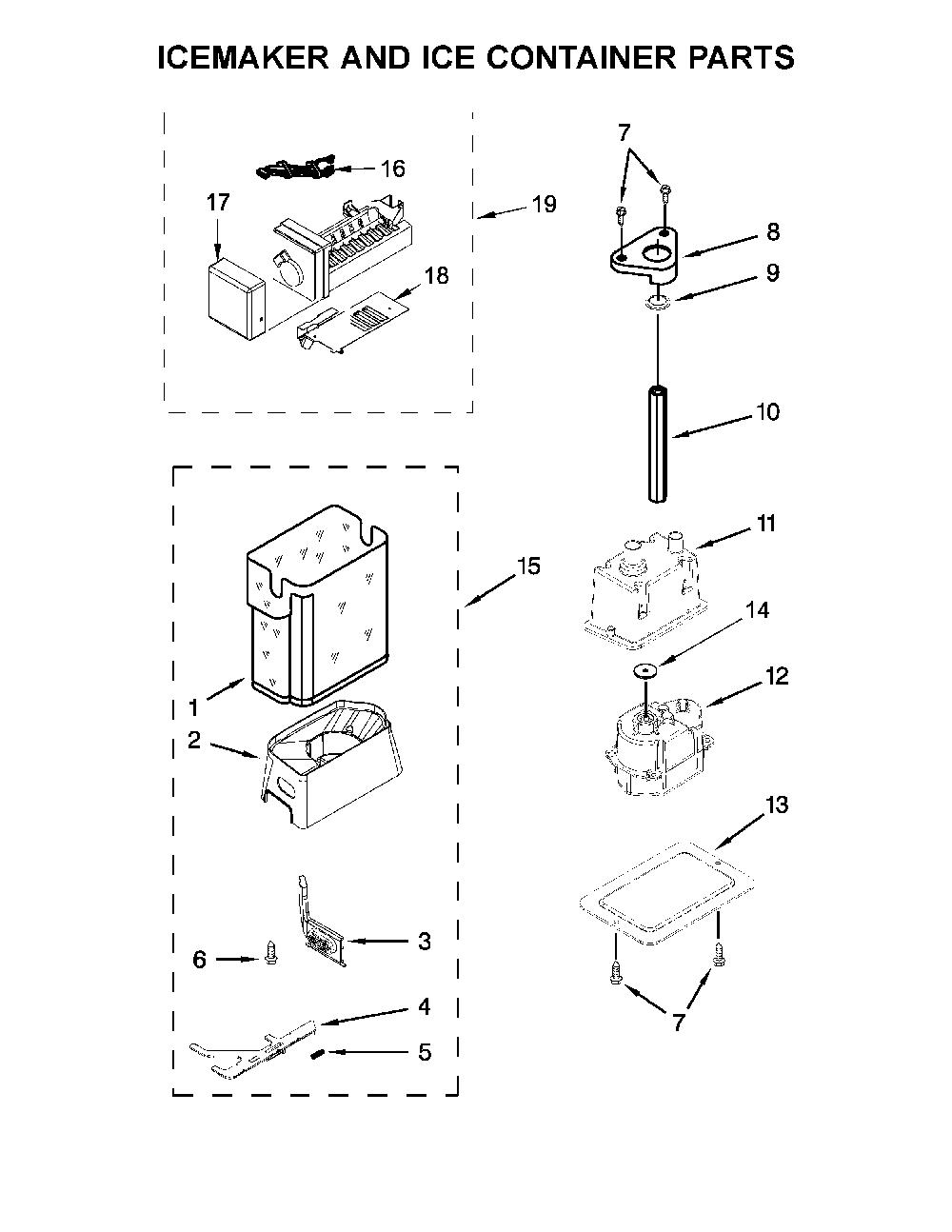 ICEMAKER AND ICE CONTAINER PARTS

16
17
19
18
7
8
9
10
11
15
14
12
1
2
13
3
6
4
5
7