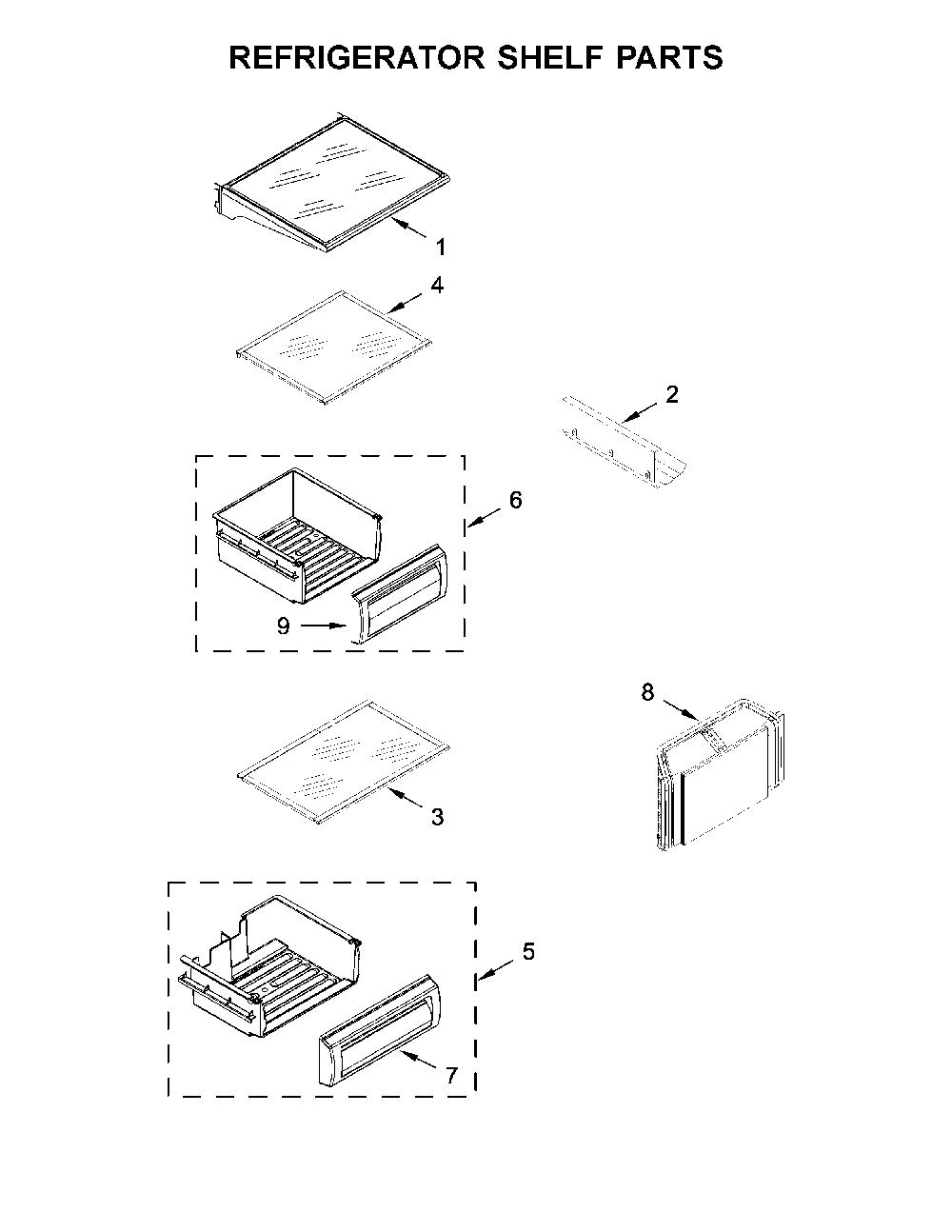 REFRIGERATOR SHELF PARTS

1

4

2

6

9

8

3

5

7