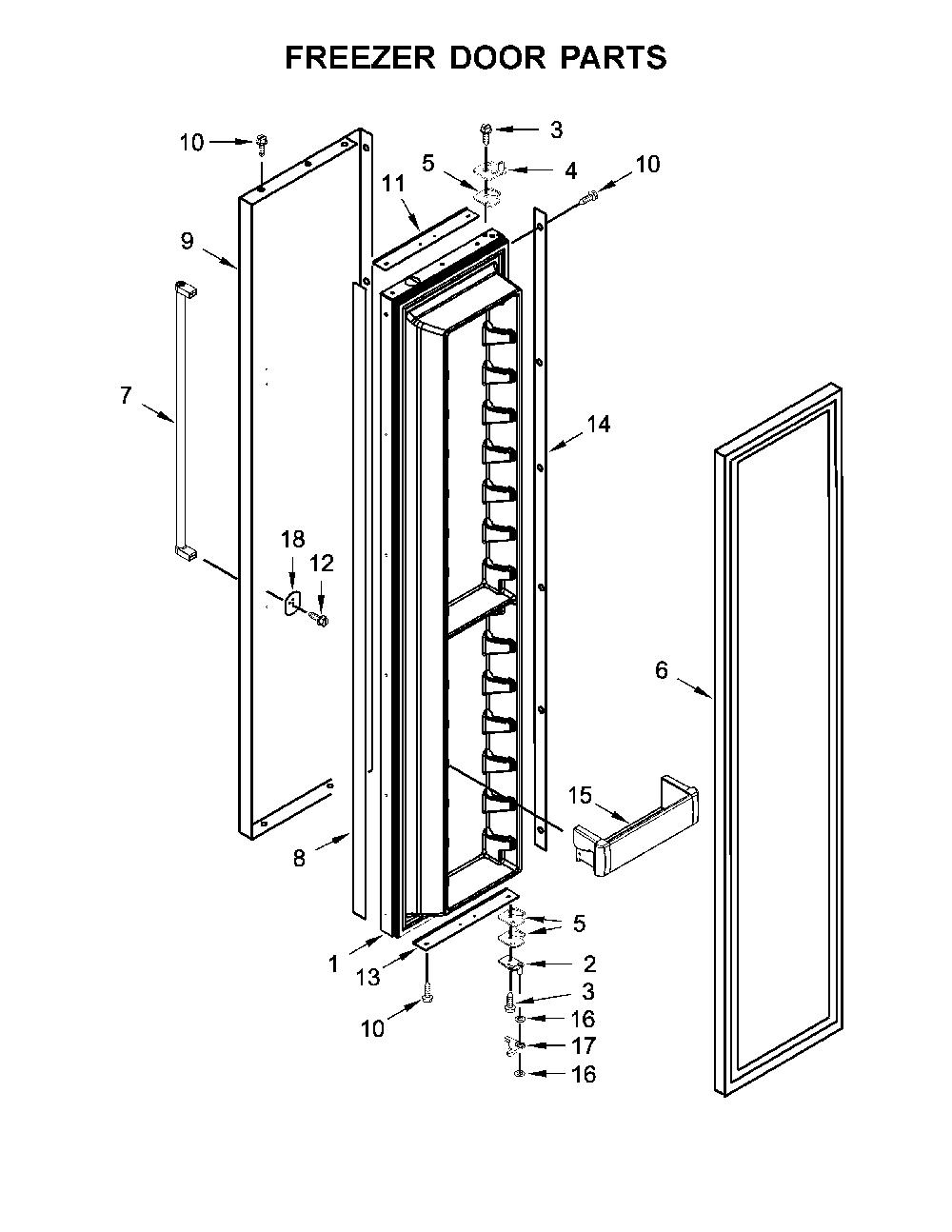 FREEZER DOOR PARTS

10
3
5
4
10
11
9
7
14
18
12
6
15
8
5
1
13
2
3
10
16
17
16