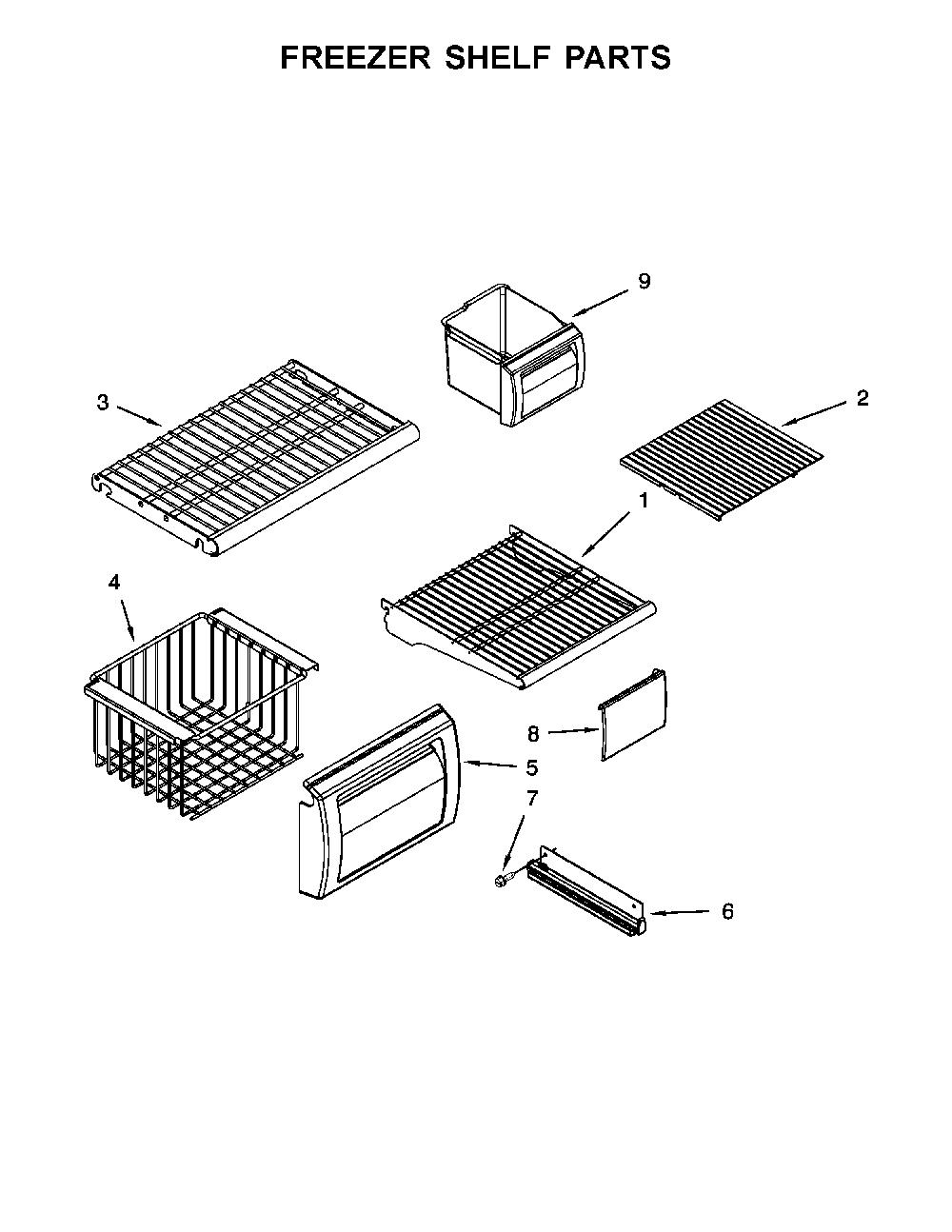 FREEZER SHELF PARTS

9

3

2

1

4

8

5

7

6