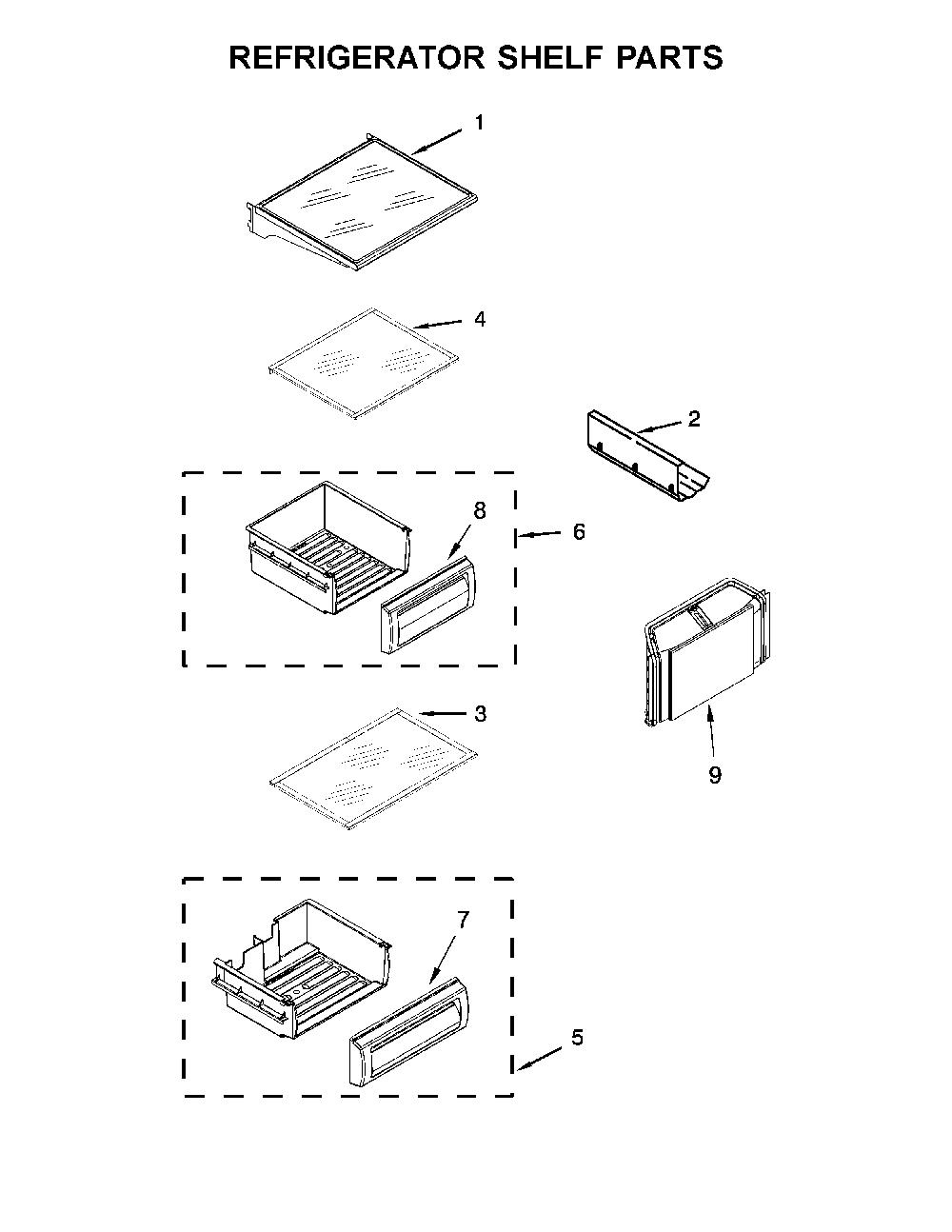 REFRIGERATOR SHELF PARTS

1

4

2

8

6

3

9

7

5