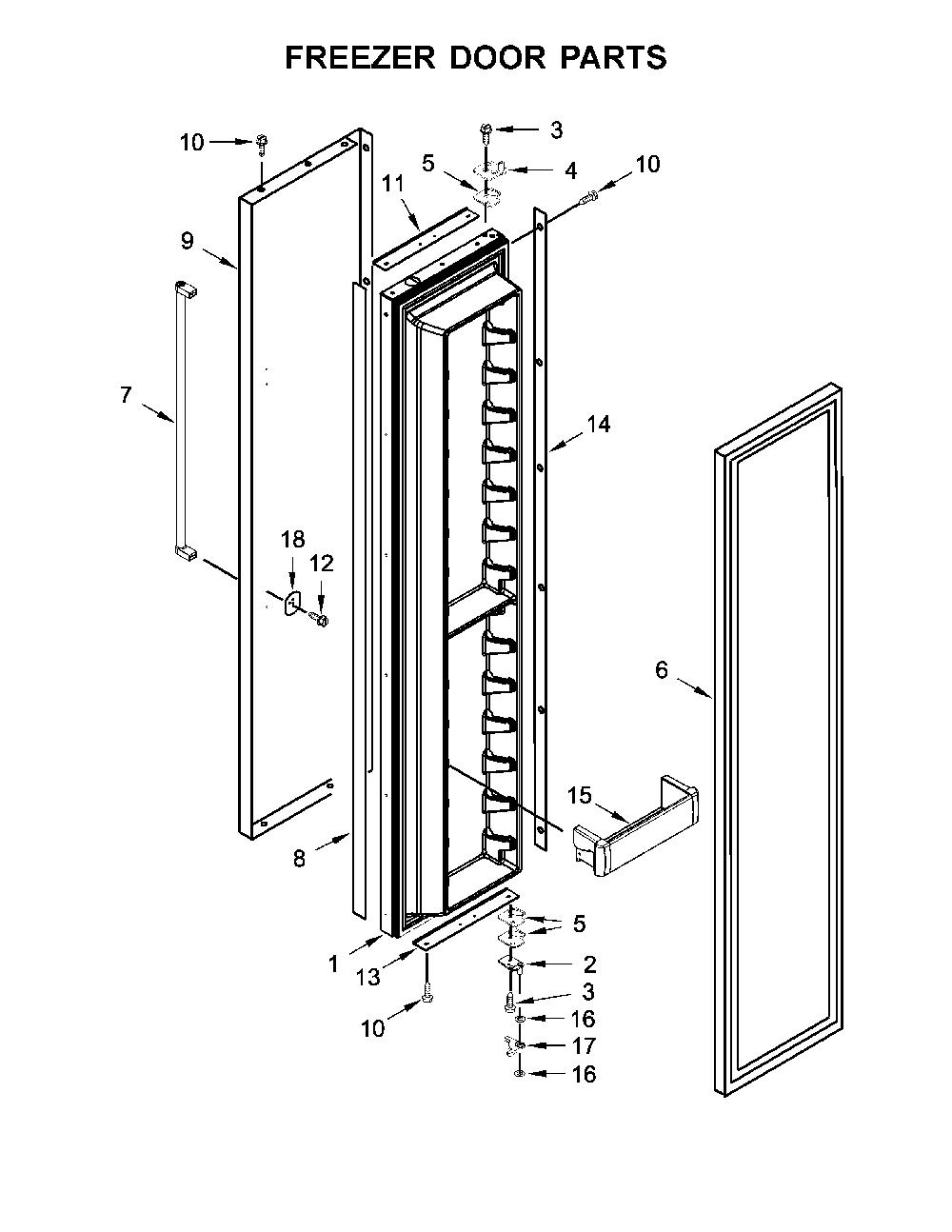 FREEZER DOOR PARTS

10
3
5
4
10
11
9
7
14
18
12
6
15
8
5
1
13
2
3
10
16
17
16