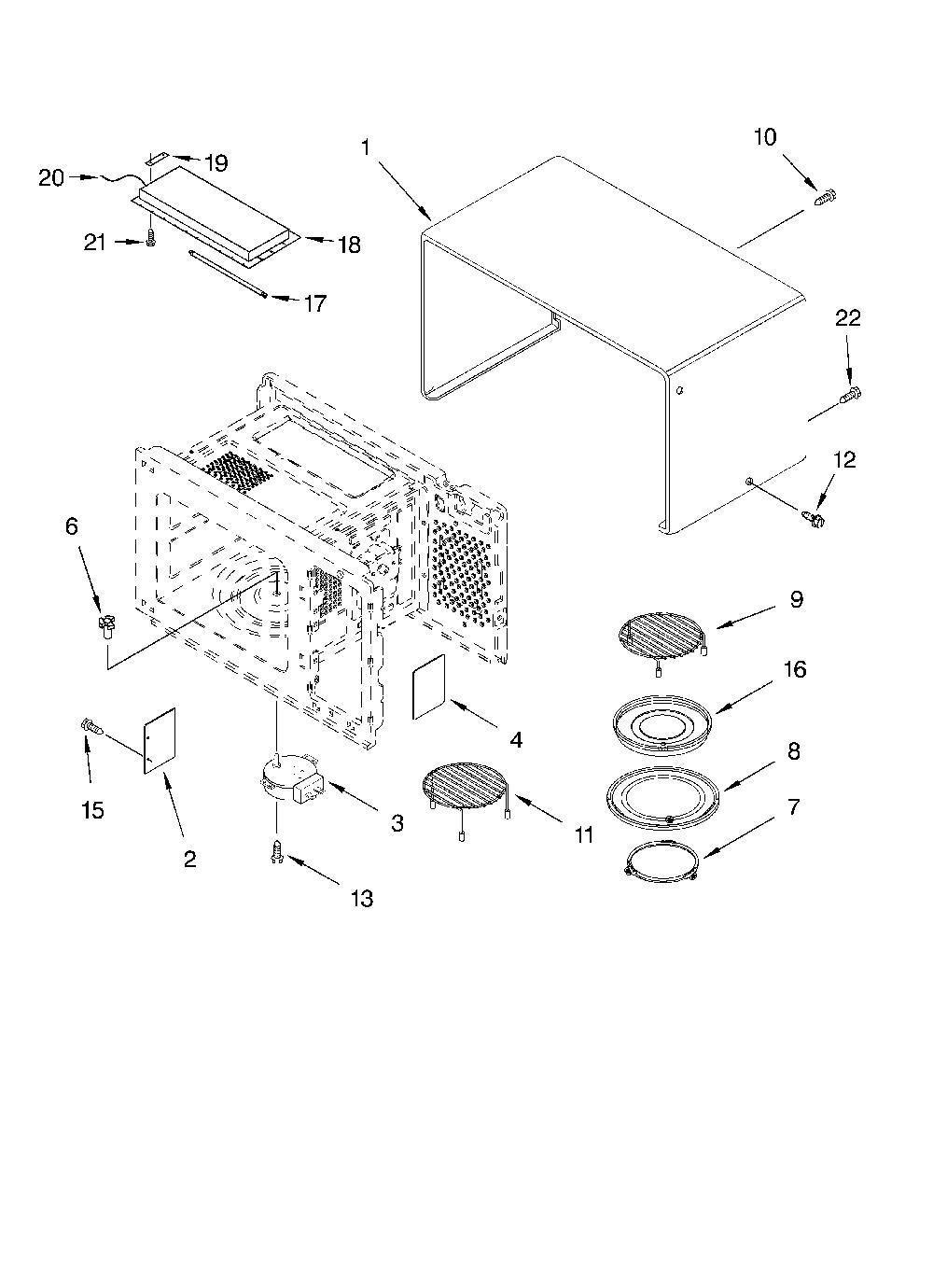 19
20
1
10
21
18
17
22
12
6
9
16
4
8
15
3
11
7
2
13