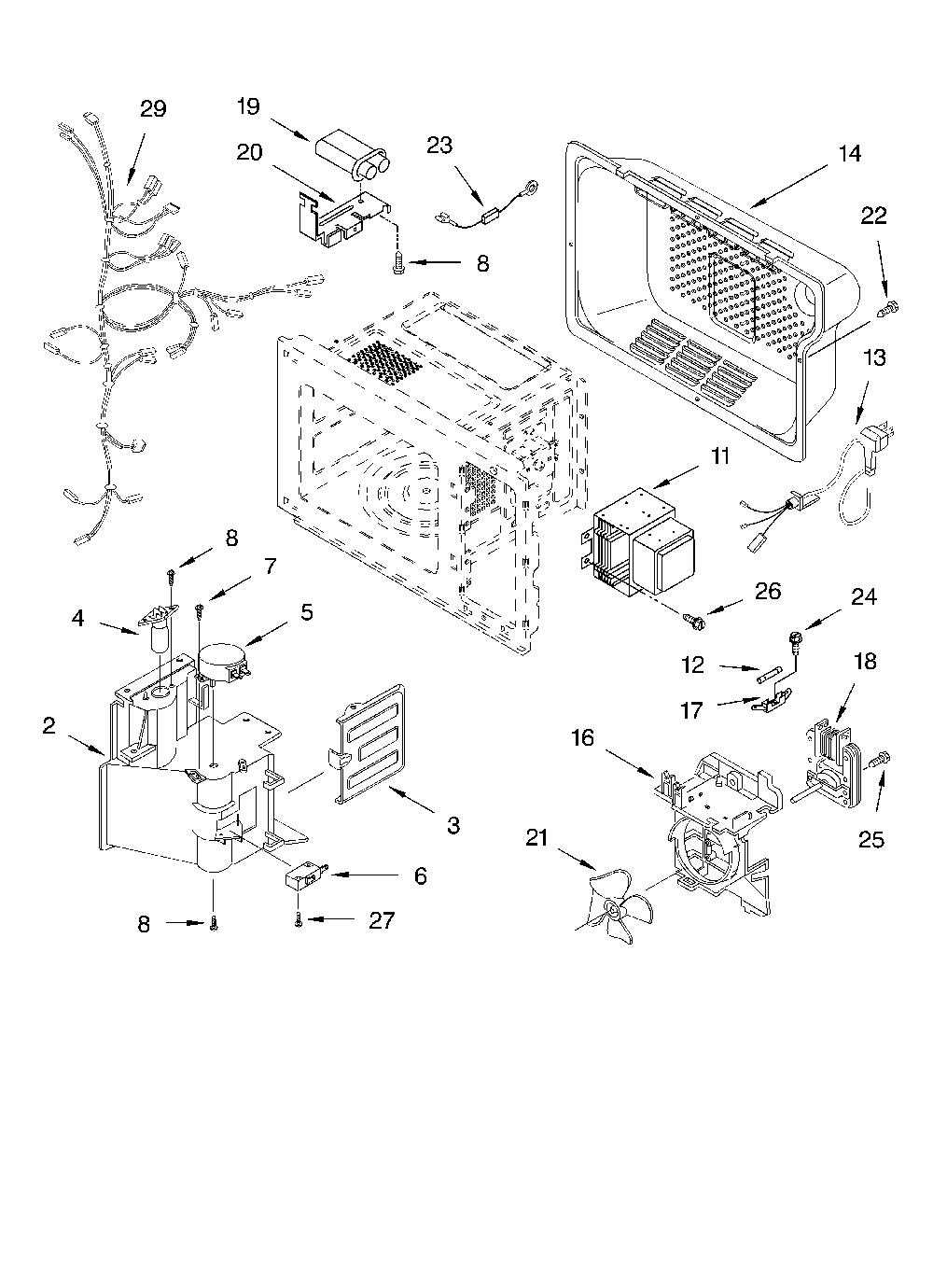 29
19
20
23
14
22
8
13
11
8
7
4
5
26
24
12
18
17
2
16
3
21
25
6
8
27