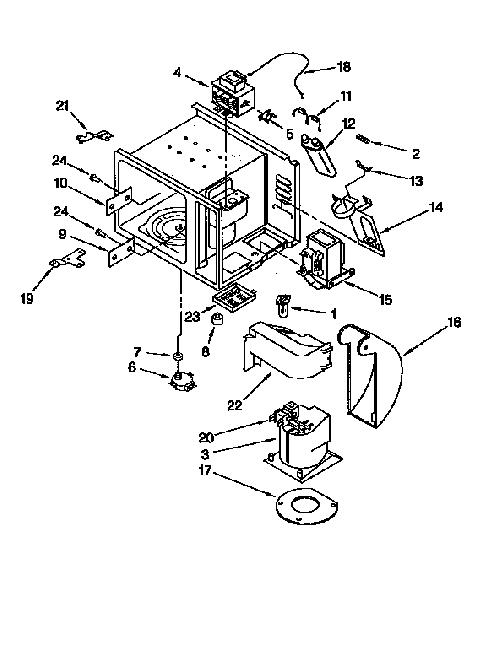 4
18
21
11
5
12
2
24
13
10
14
24
9
19
15
23
1
16
7
8
6
22
20
3
17