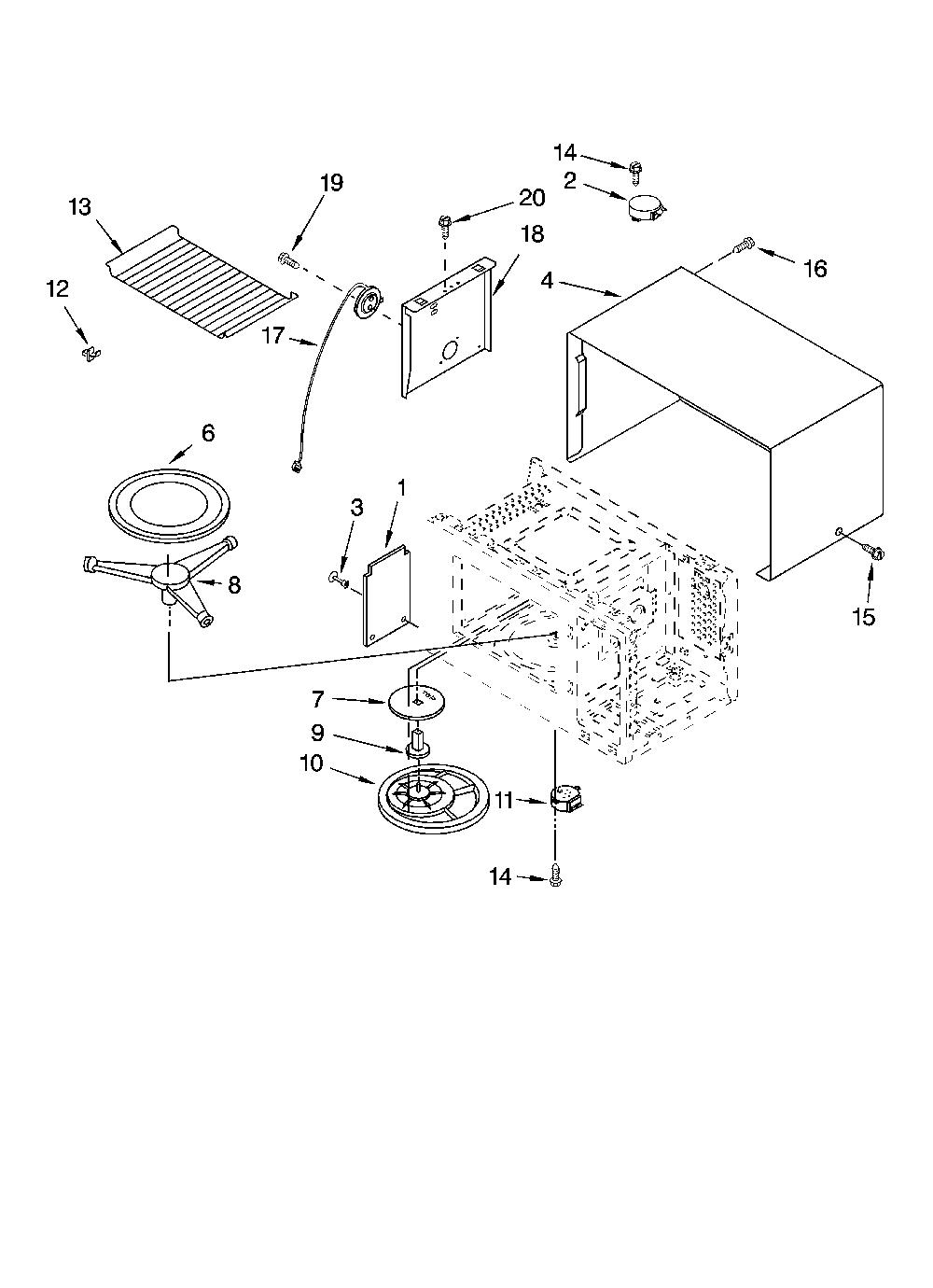 14
2
19
20
13
18
16
4
12
17
6
1
3
8
15
7
9
10
11
14