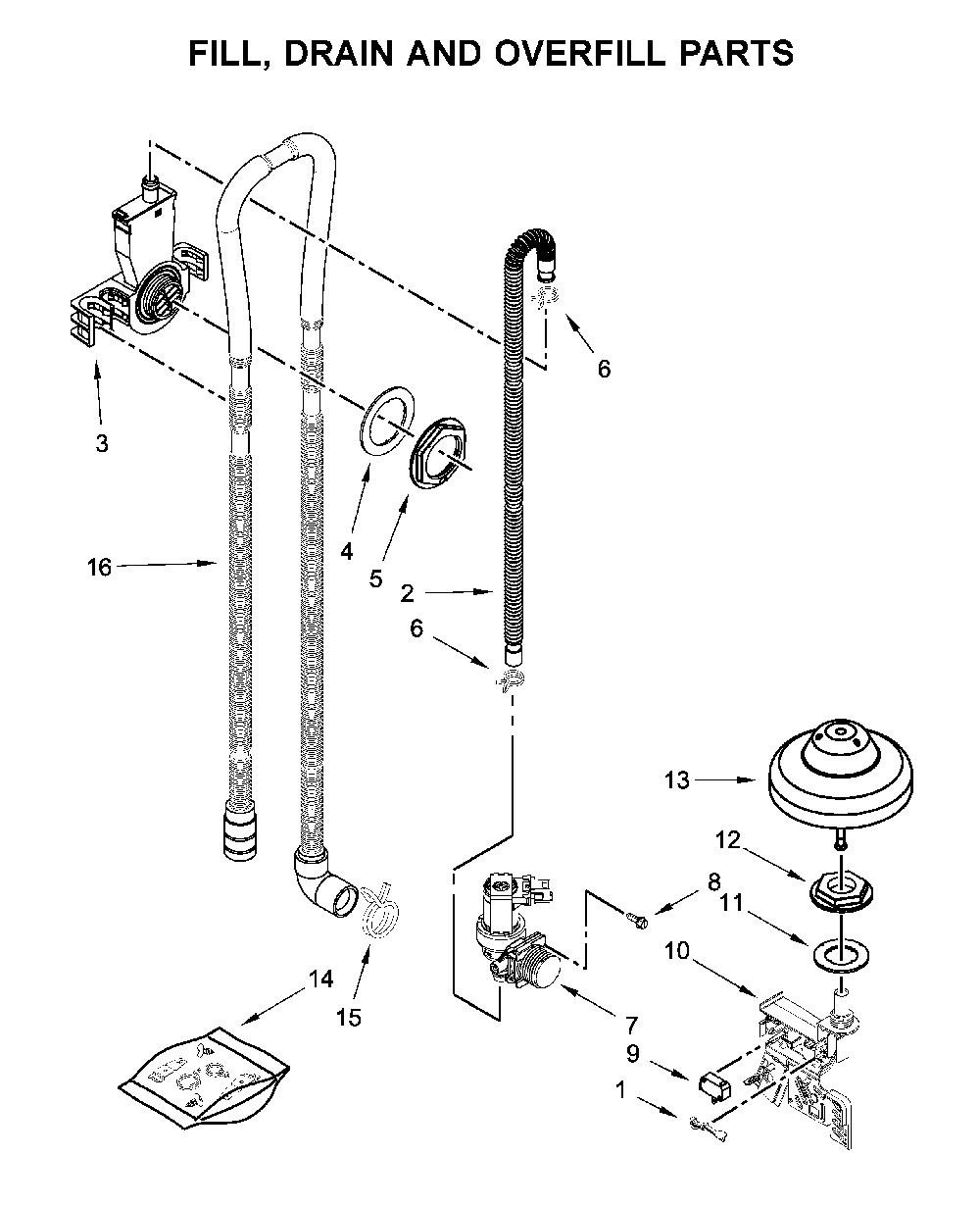 FILL, DRAIN AND OVERFILL PARTS

6

3

4

5

16

2

6

13

12

8

11

10

14

15

7

9

1