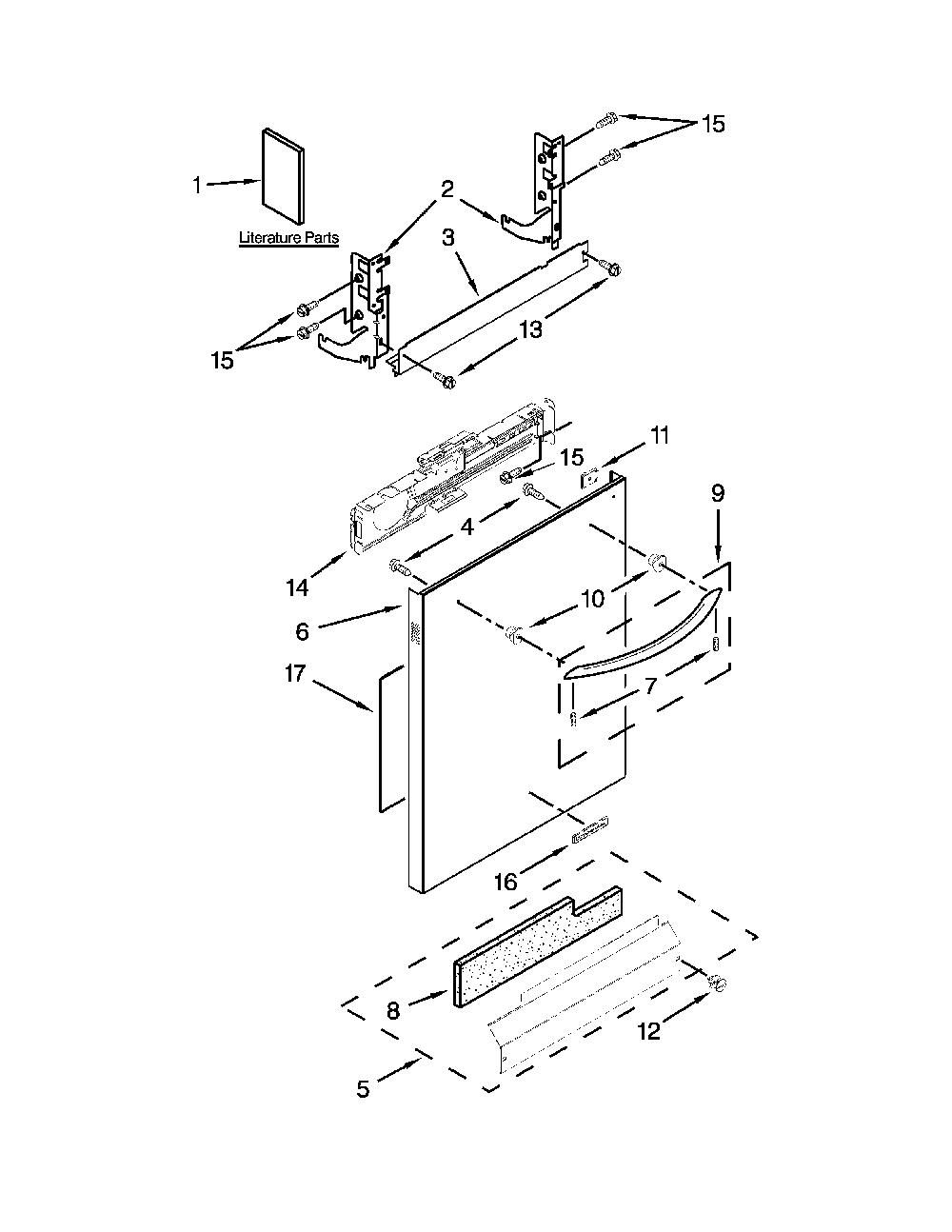 15
1
2
Literature Parts
3
13
15
11
15
9
4
14
10
6
17
7
16
8
12
5