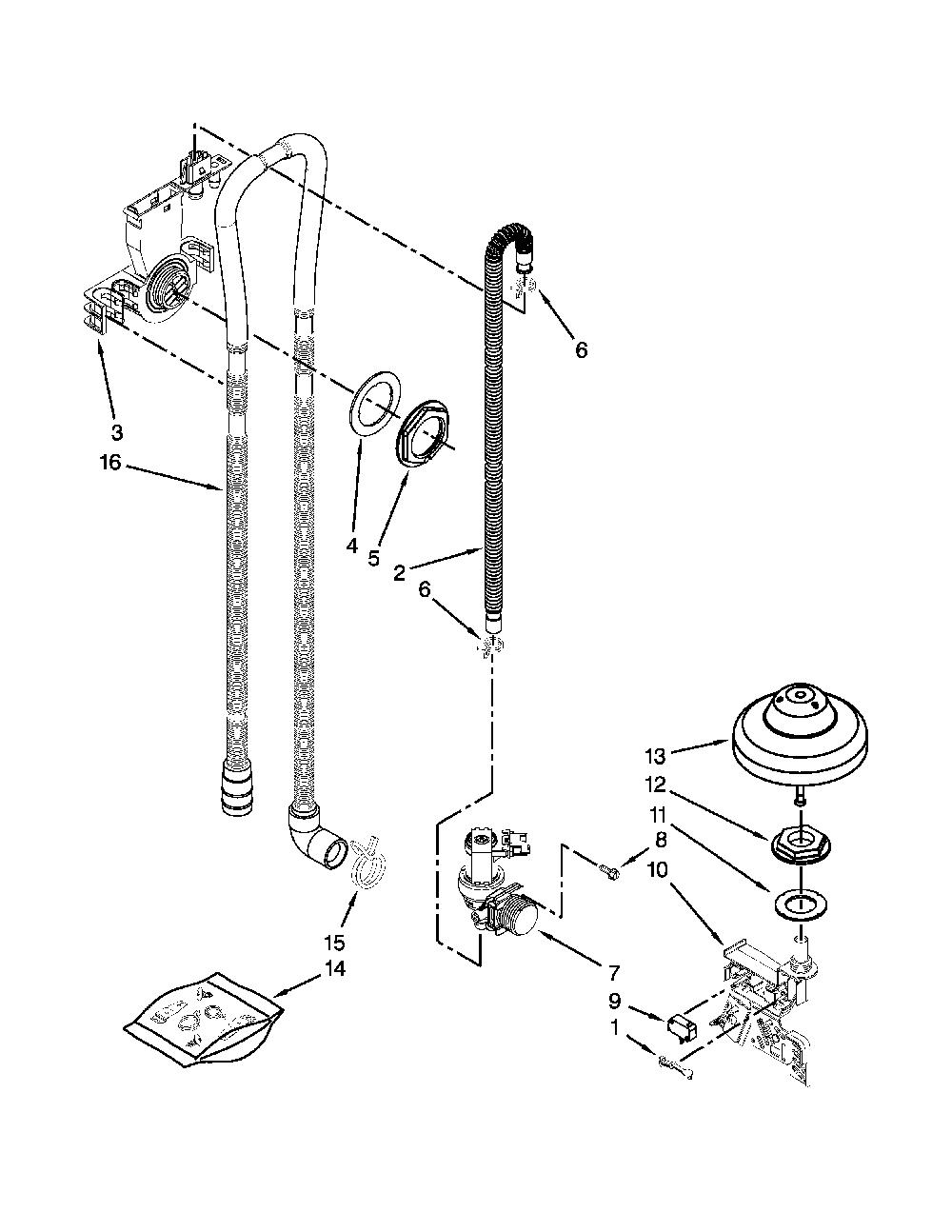 6
3
16
4
5
2
6
13
12
11
8
10
15
14
7
9
1