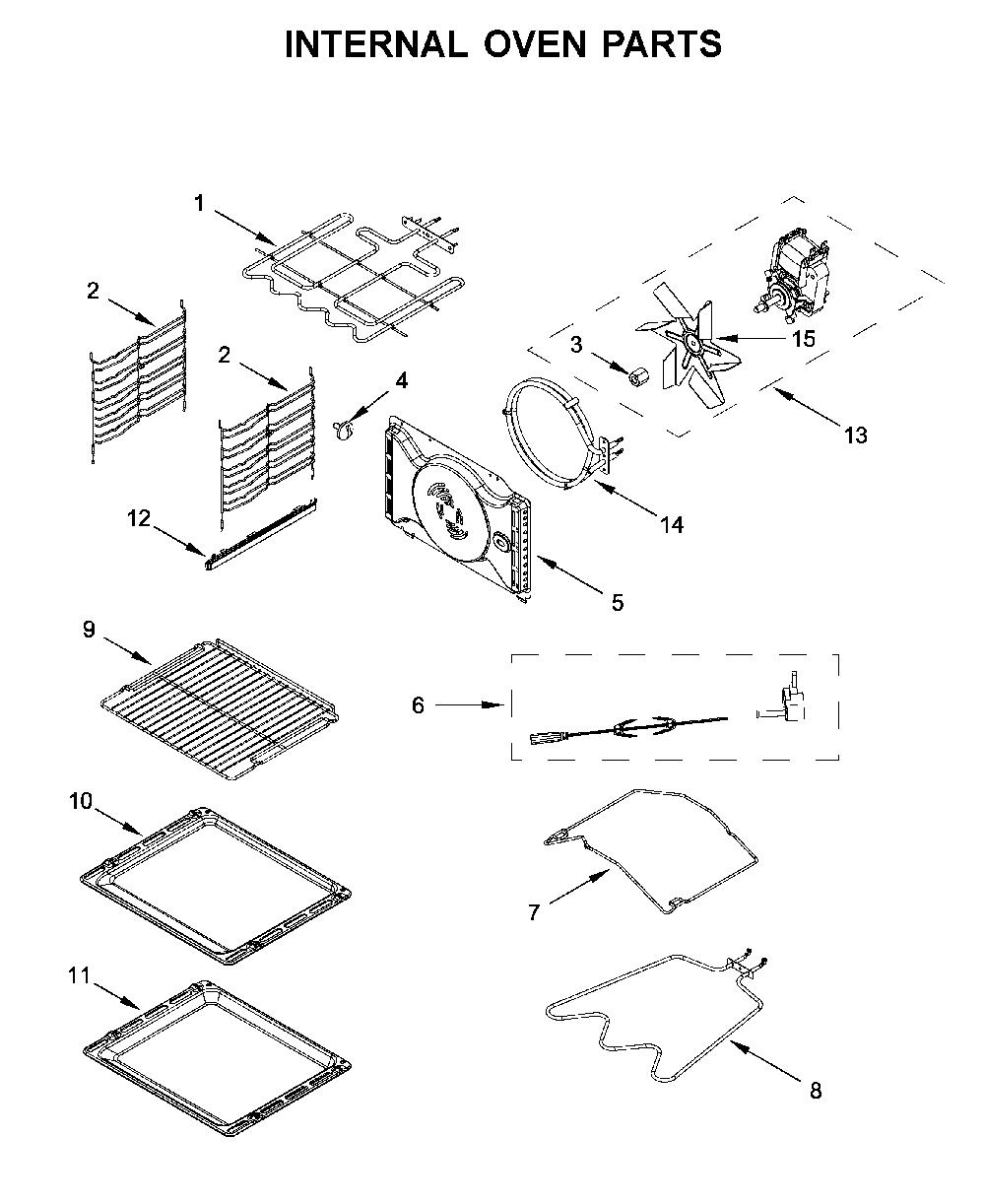 INTERNAL OVEN PARTS

1
2
2
4
3
15
13
14
12
5
9
6
10
7
11
8