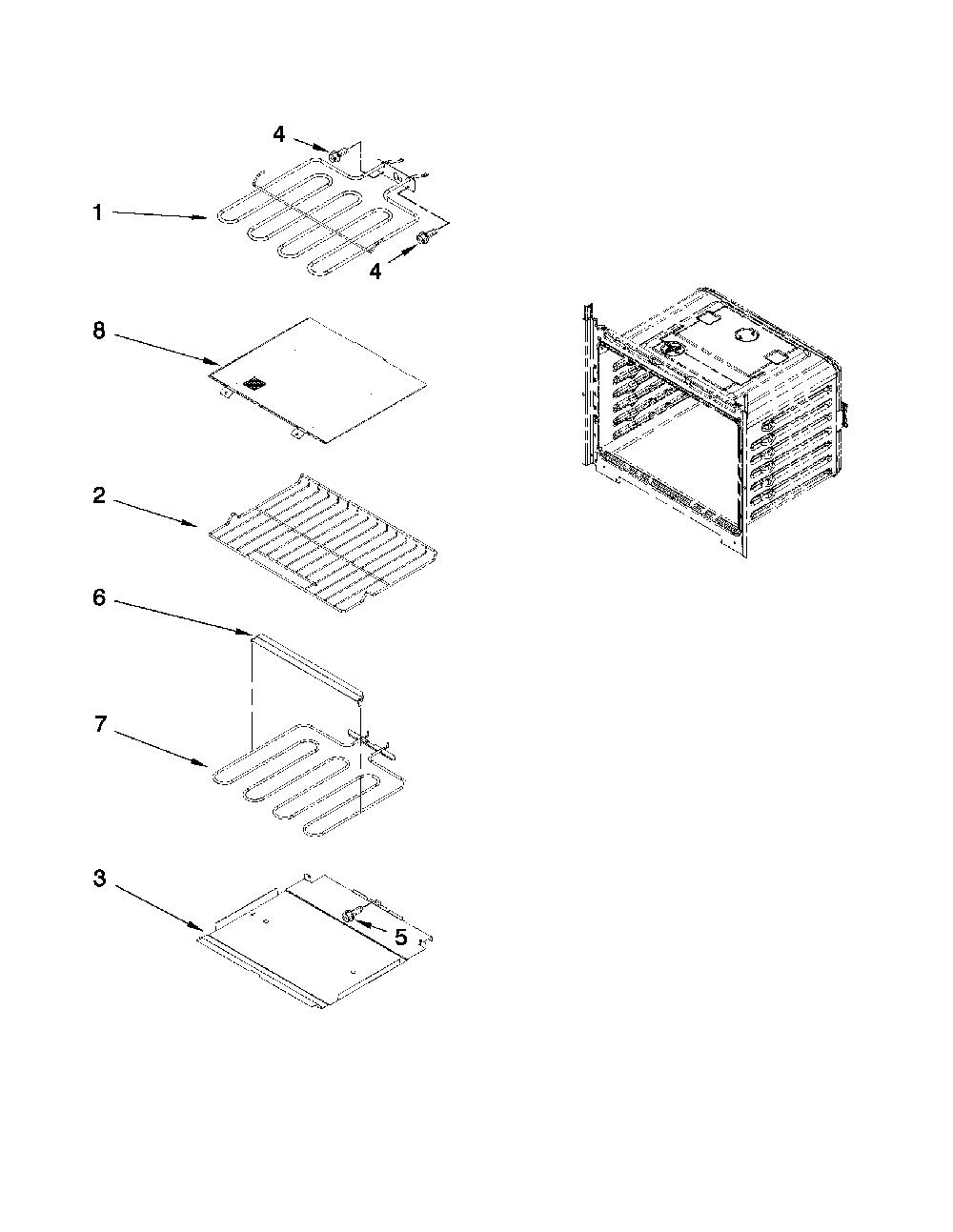 4
1
4
8
2
6
7
3
5