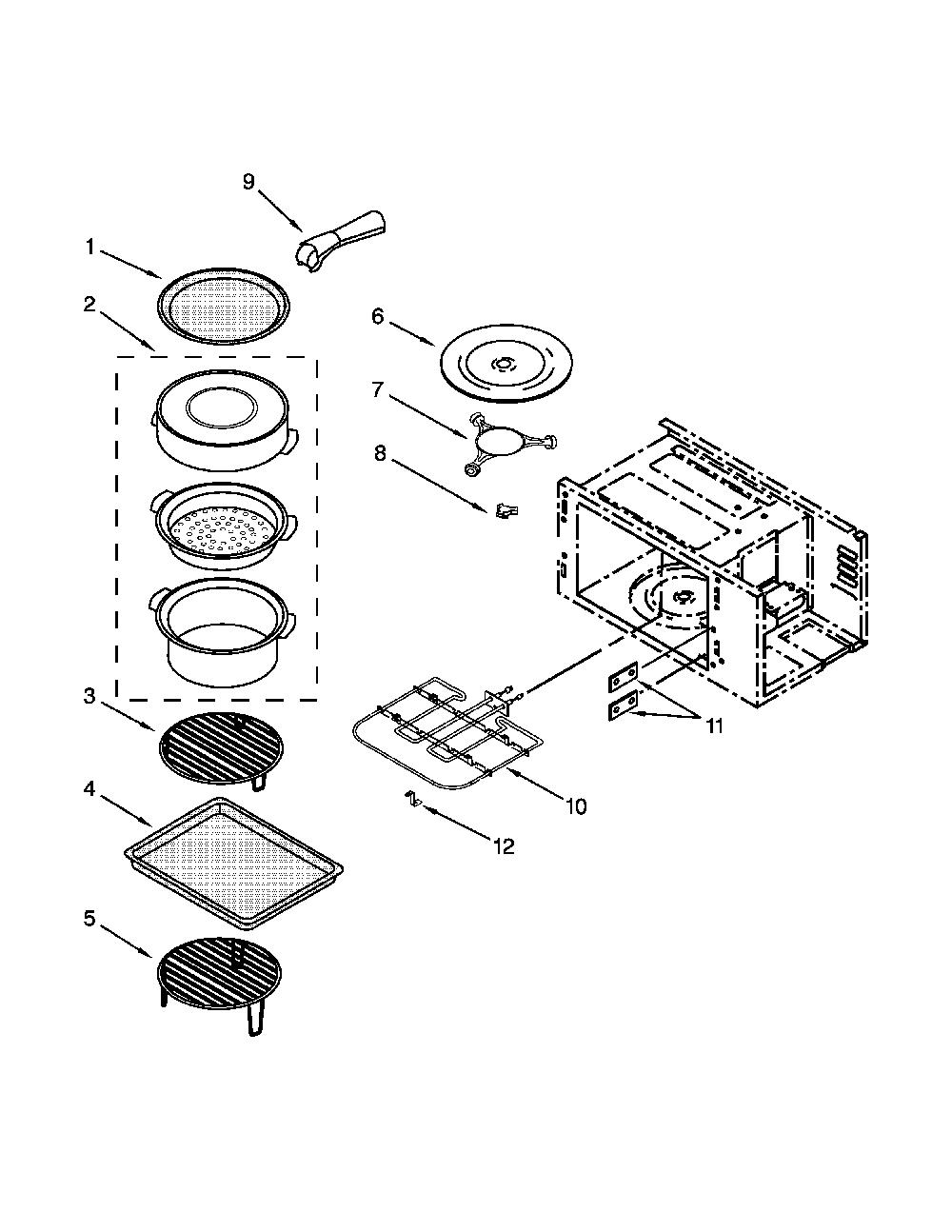 9
1
2
6
7
8
3
4
5
11
10
12