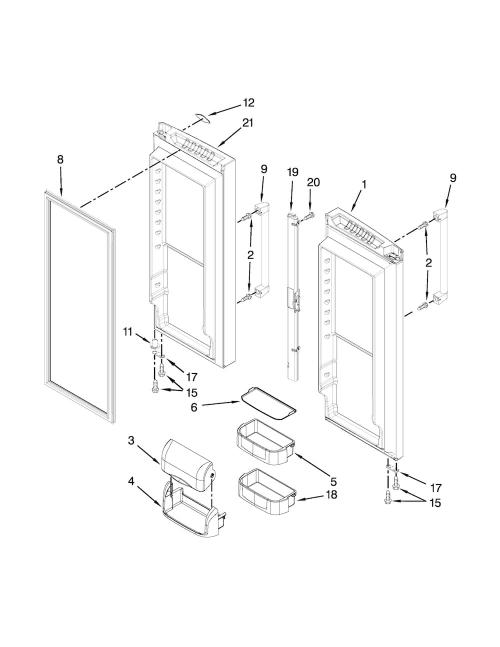 12
21
8
9
19
20
1
9
2
2
11
17
15
6
3
5
4
18
17
15