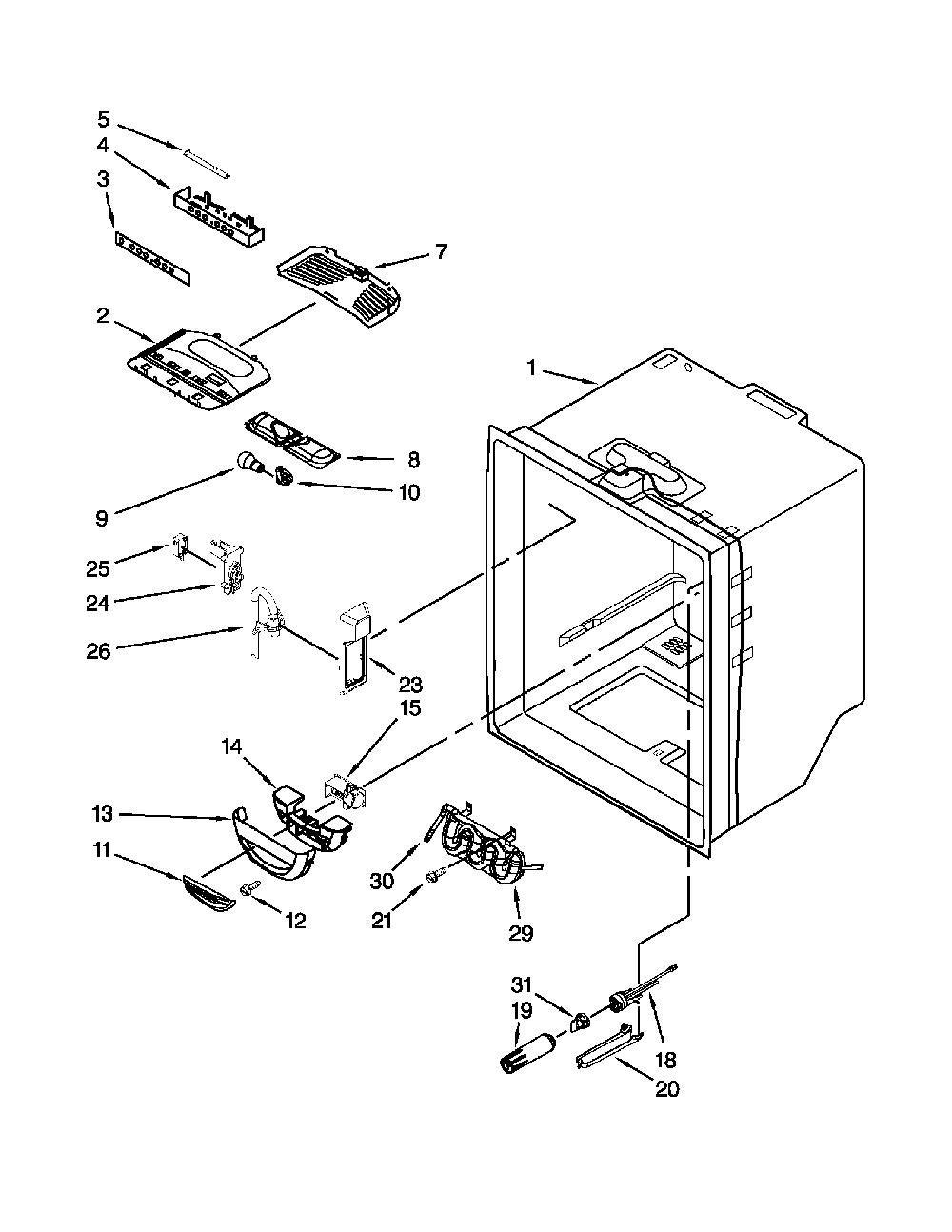 5
4
3
7
2
1
8
9
10
25
24
26
23
15
14
13
11
12
30
21
29
31
19
18
20