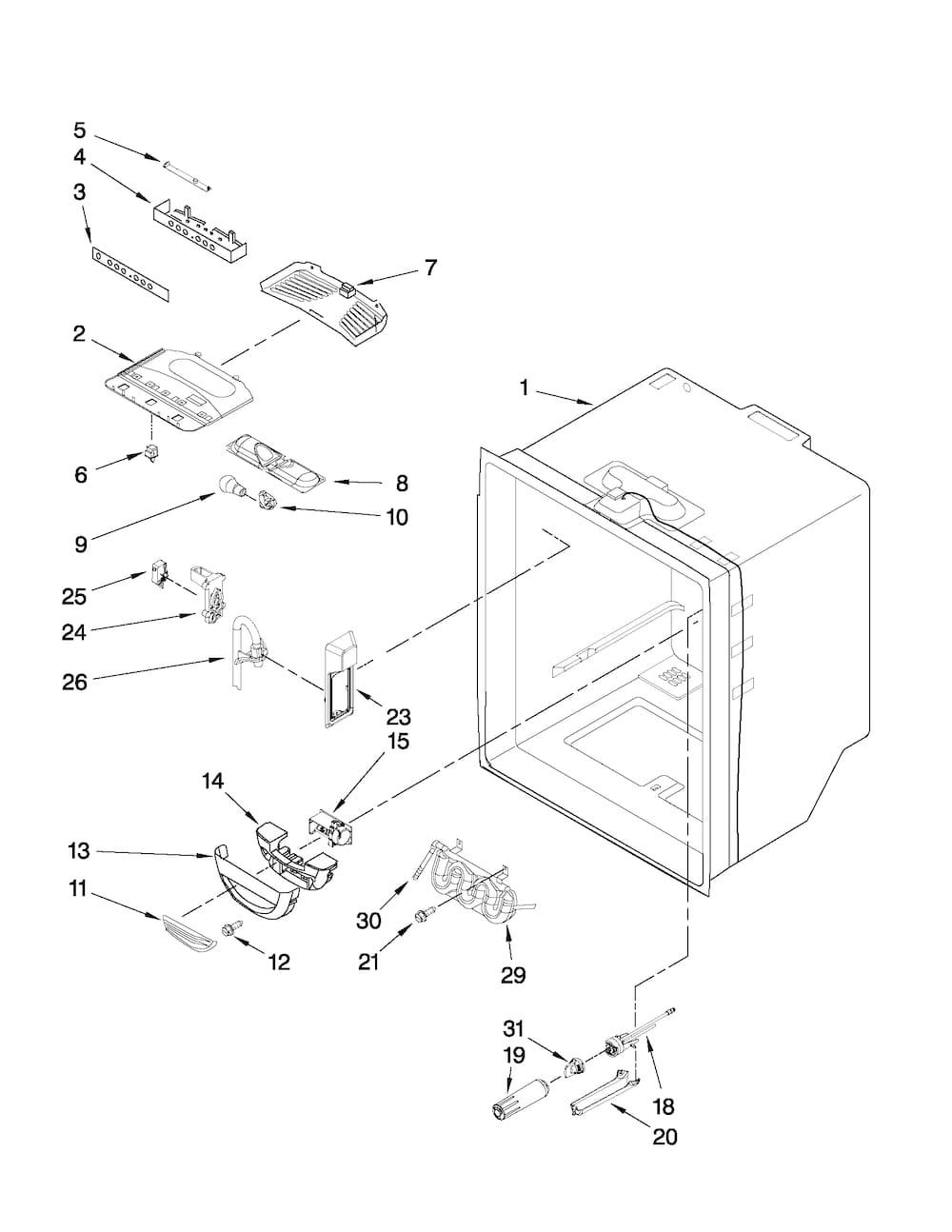 5
4
3
7
2
1
6
8
9
10
25
24
26
23
15
14
13
11
12
30
21
29
31
19
18
20