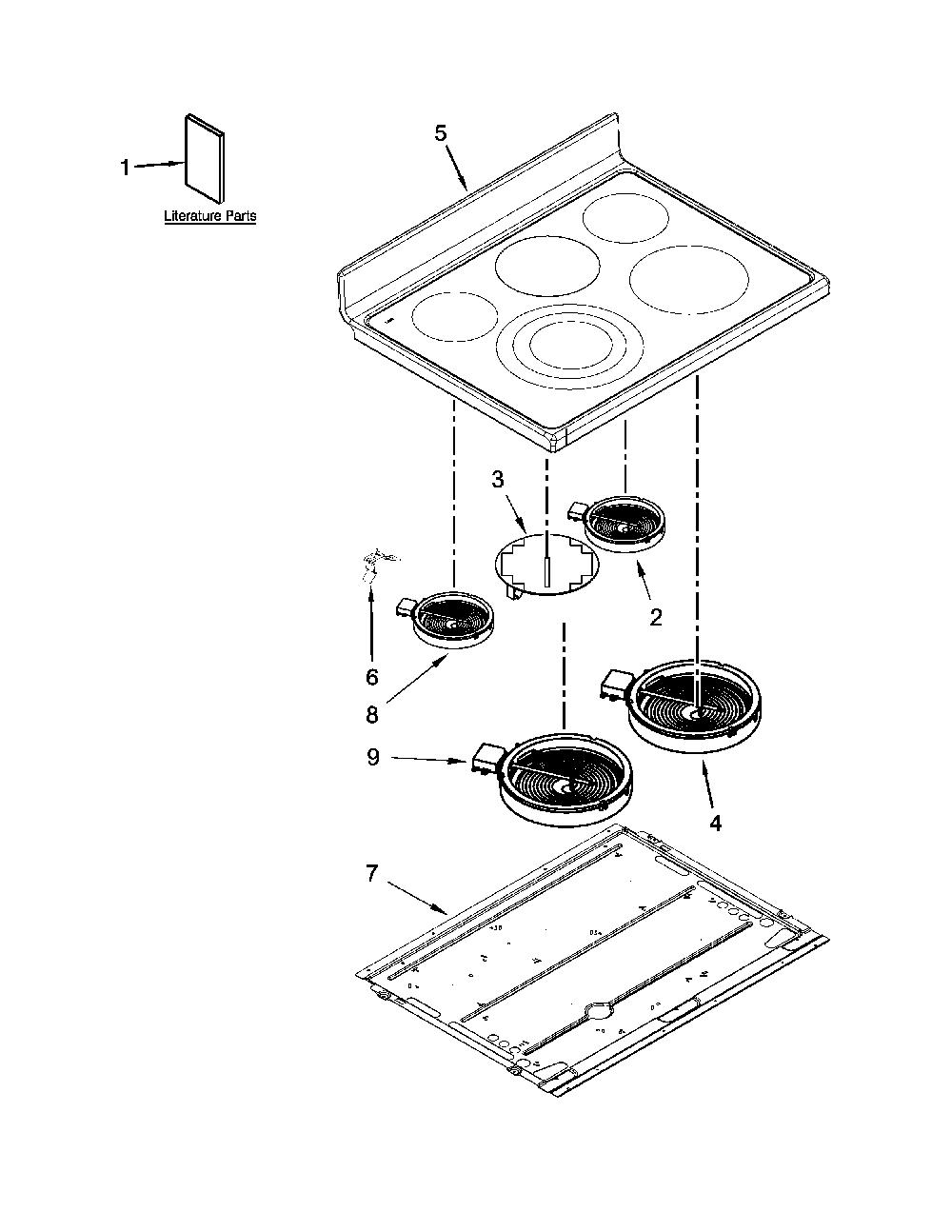 1
Literature Parts
5
3
2
6
8
9
4
7