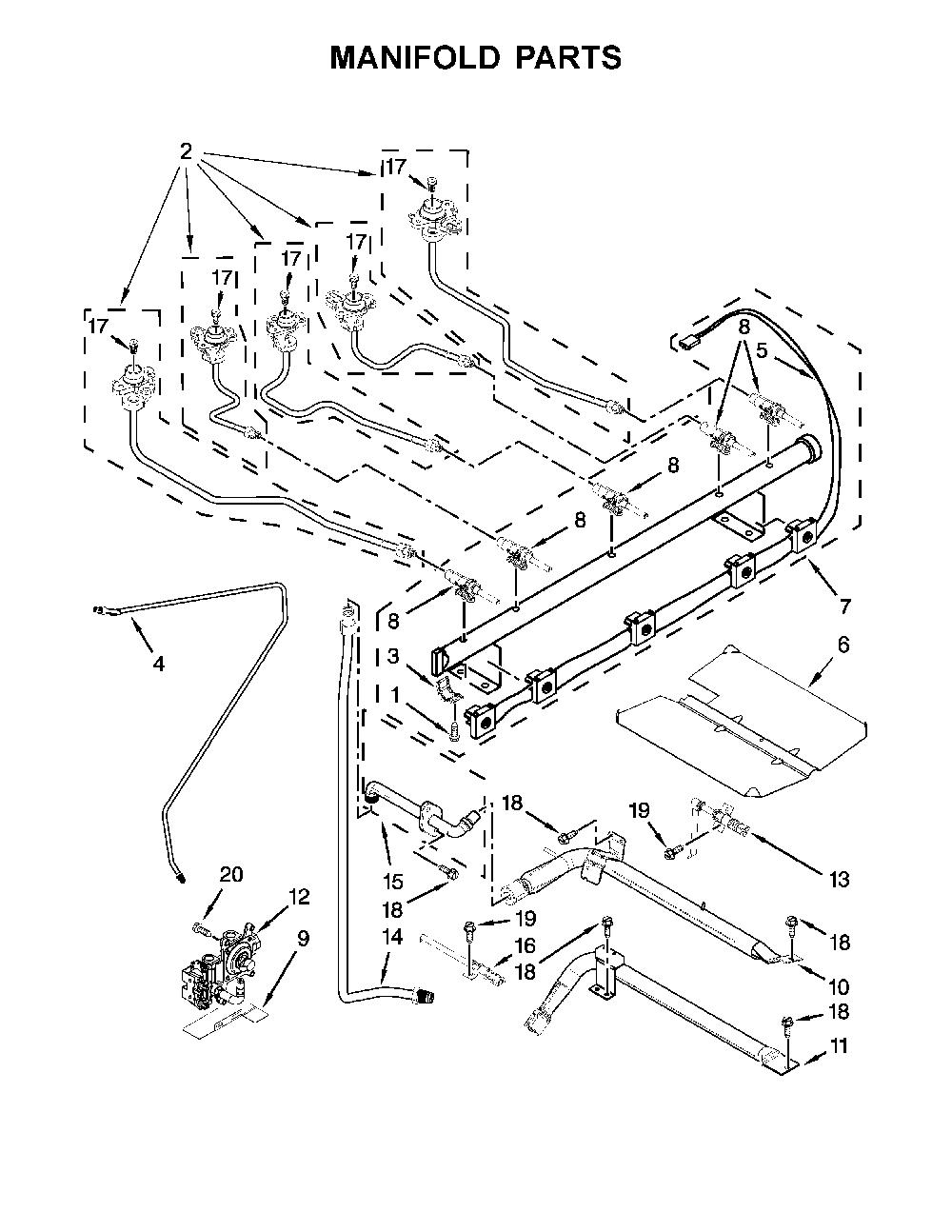 MANIFOLD PARTS

2
17
17
17
17
17
8
5
8
8
8
7
4
3
1
6
18
19
13
15
18
20
12
9
14
19
16
18
18
10
18
11