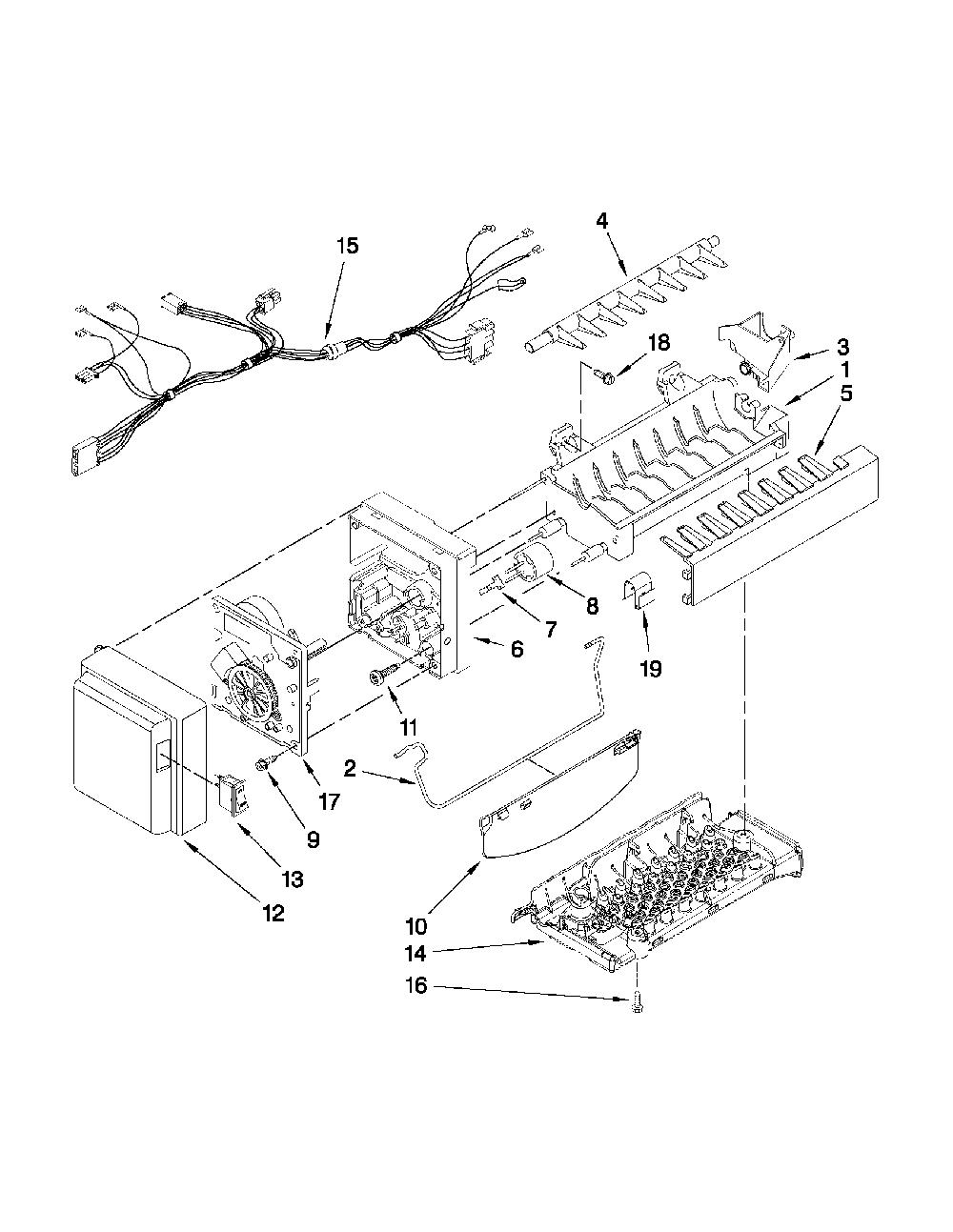 15
4
18
3
1
5
8
7
6
19
11
2
17
9
13
12
10
14
16