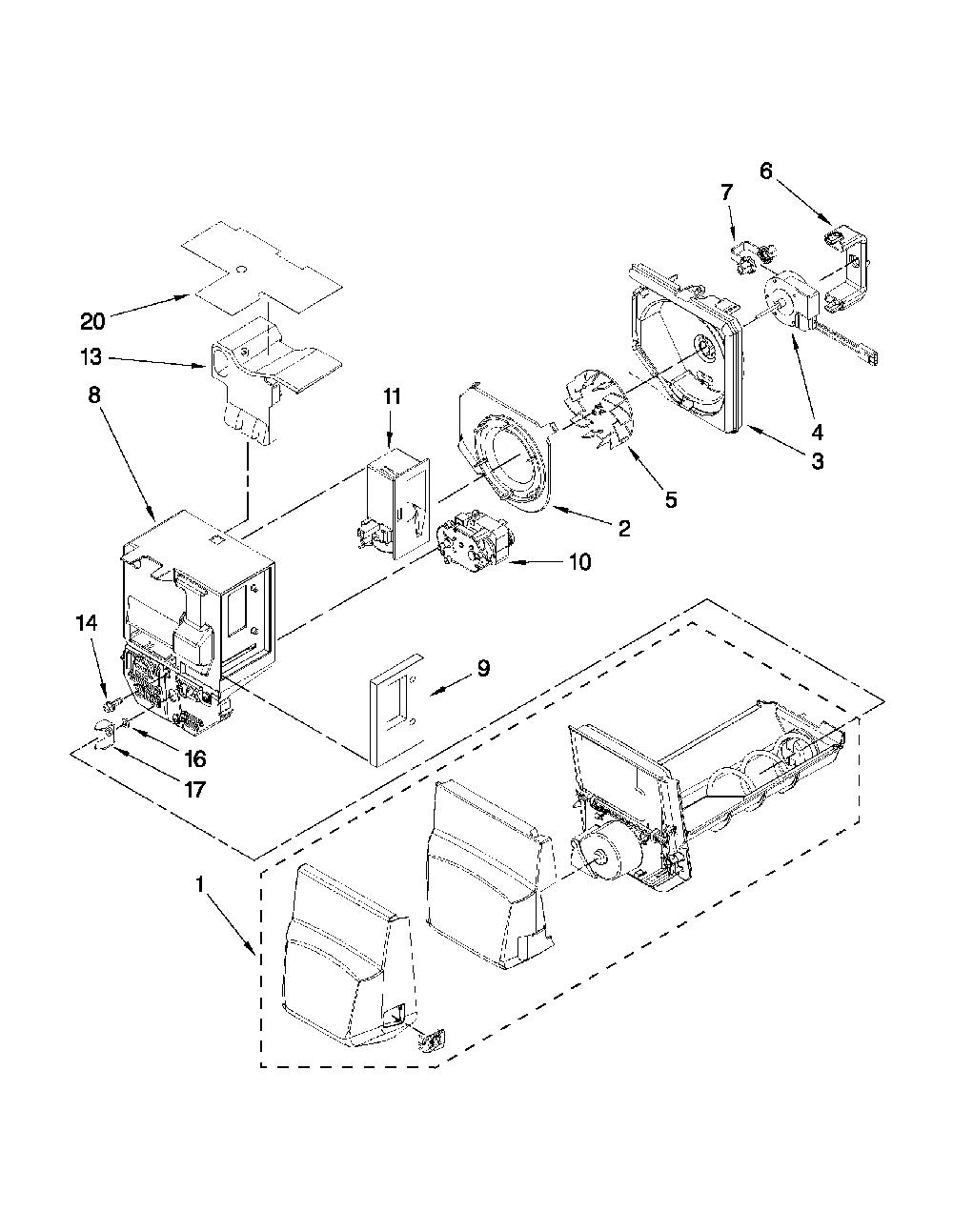 6
7
20
13
8
11
4
3
5
2
10
14
9
16
17
1