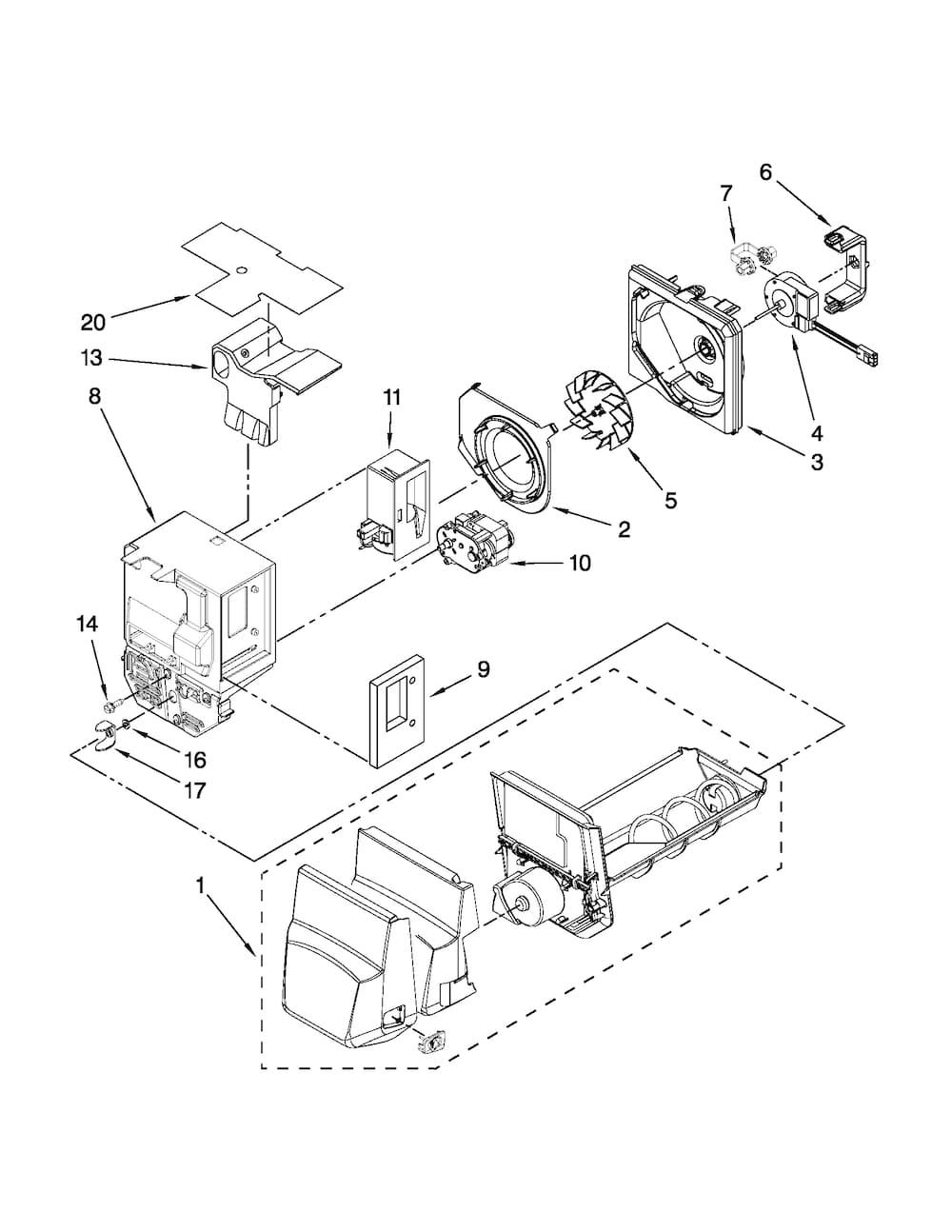 6
7
20
13
8
11
4
3
5
2
10
14
9
16
17
1