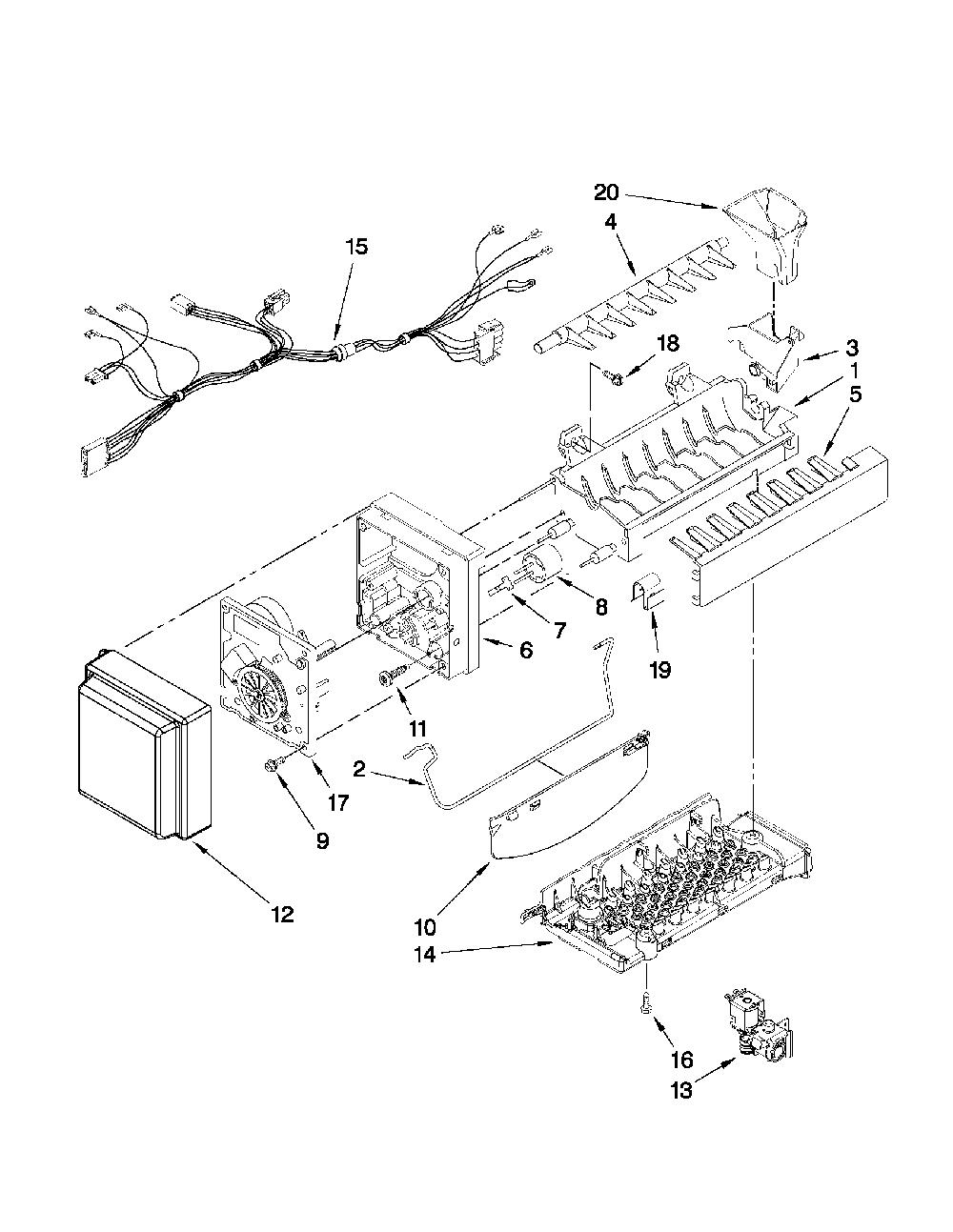 20
4
15
18
3
1
5
8
7
6
19
11
2
17
9
12
10
14
16
13