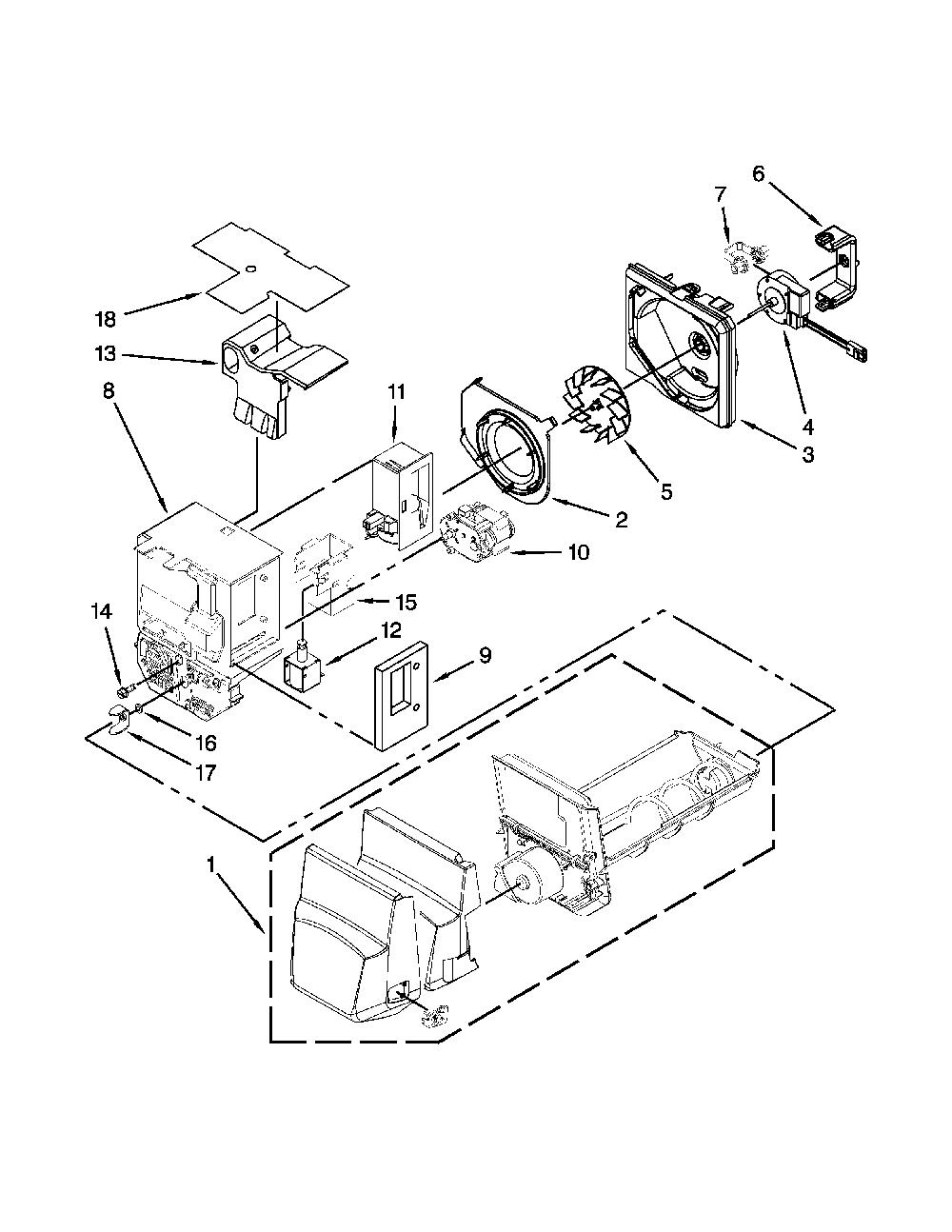 6
7
18
13
8
11
4
3
5
2
10
15
14
12
9
16
17
1