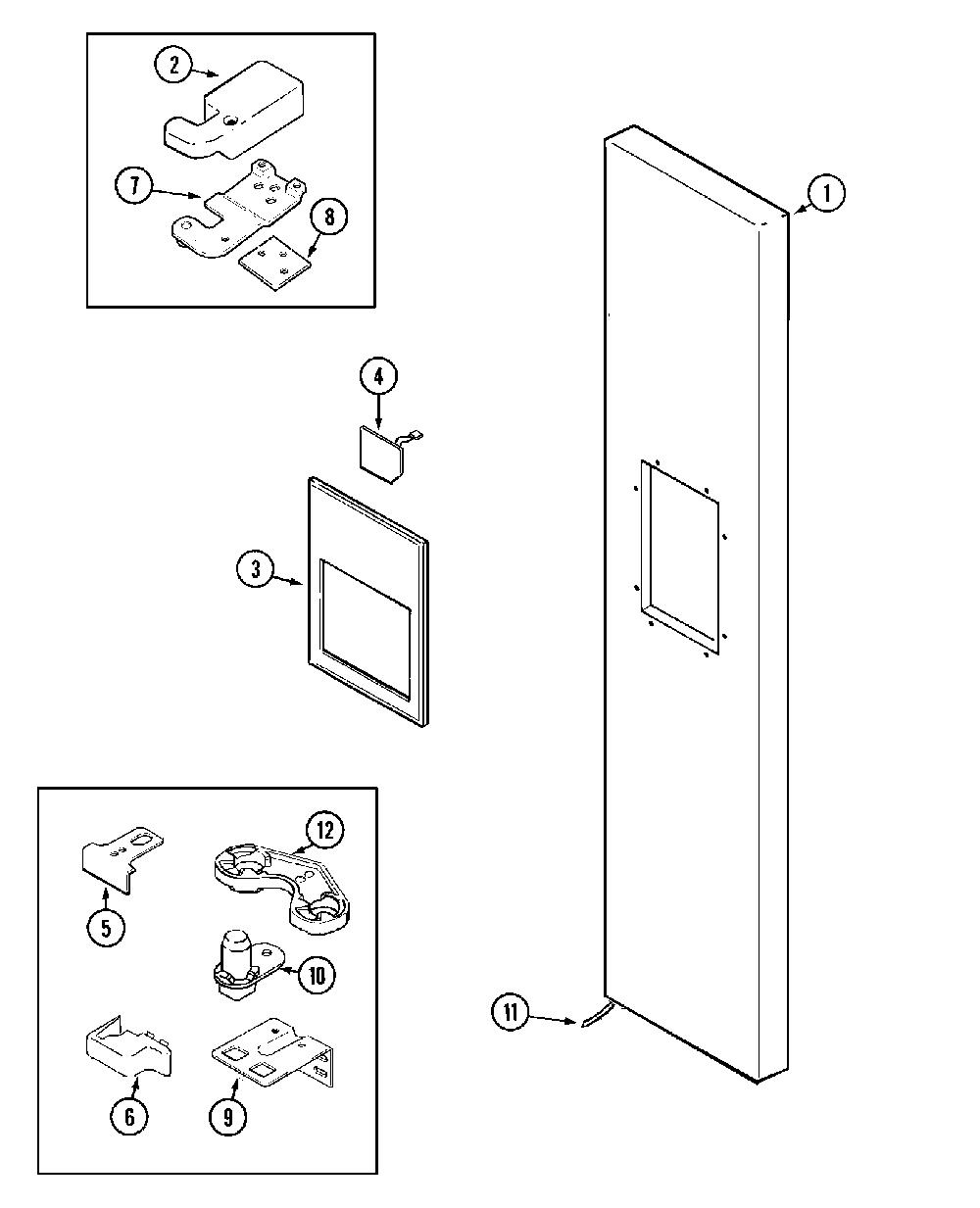 2
7
8
1
4
3
12
5
10
11
6
9