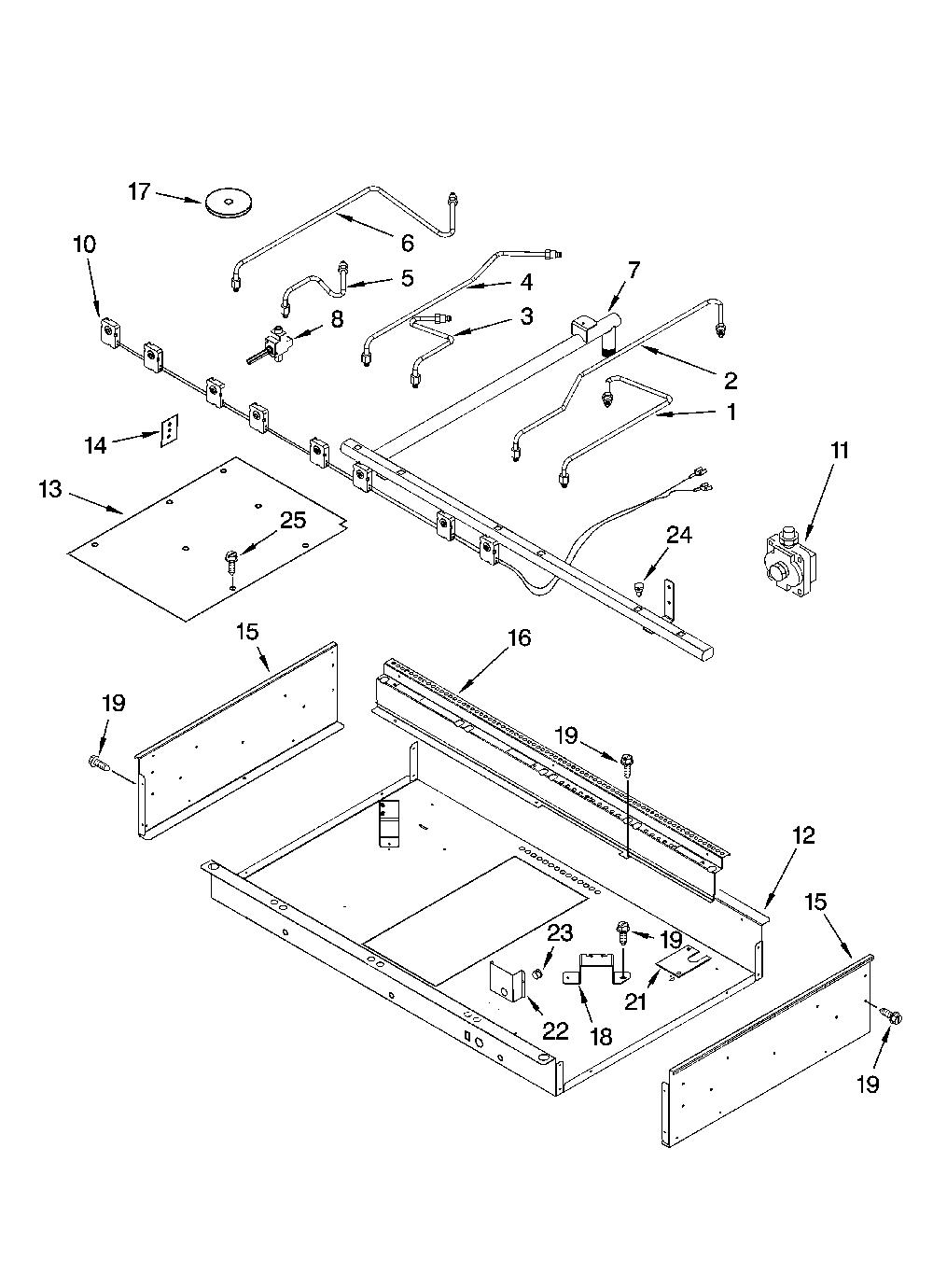 17
6
10
5
4
7
8
3
2
1
14
11
13
25
24
15
16
19
19
12
15
23
19
21
22
18
19