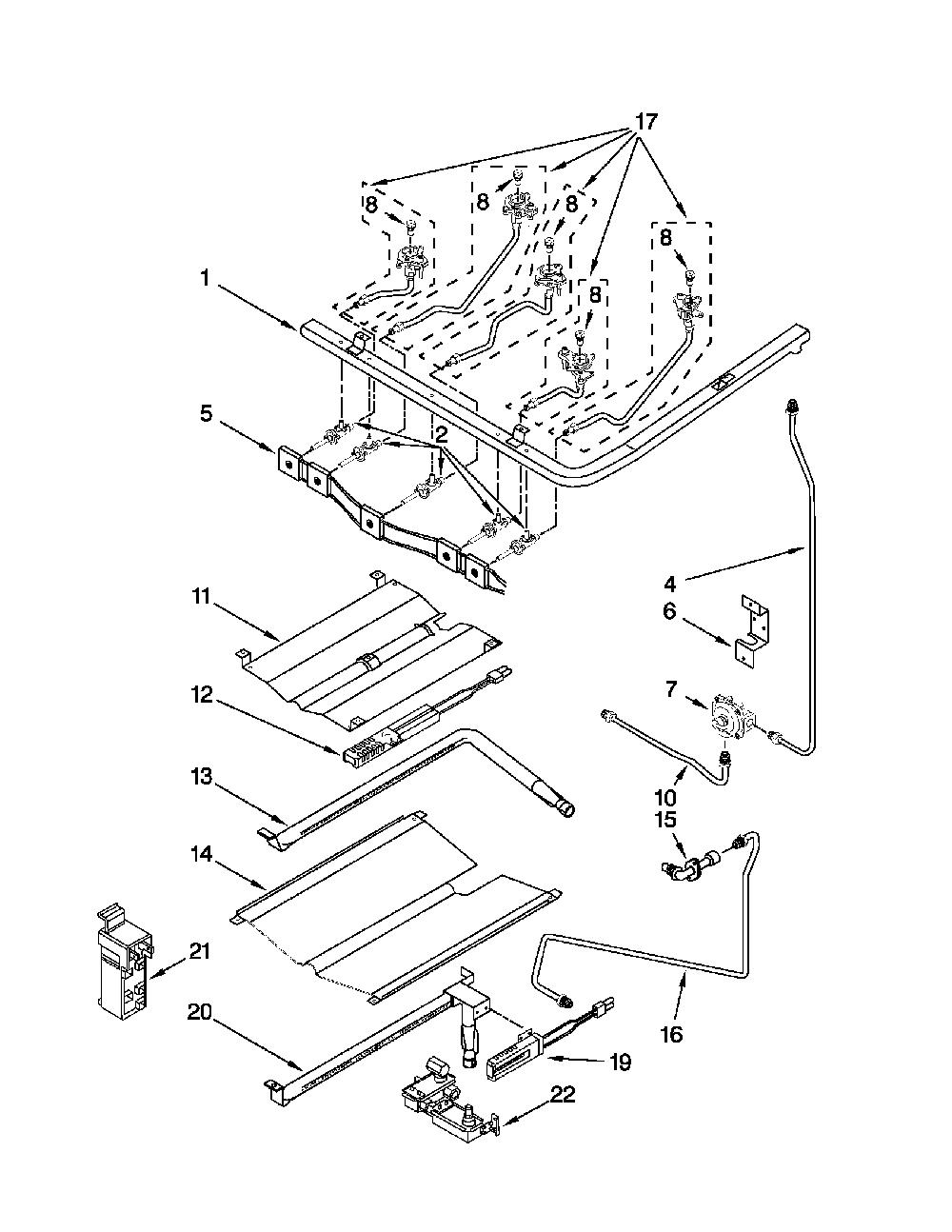 17
8
8
8
8
8
1
5
2
4
6
7
10
15
11
12
13
14
21
20
16
19
22