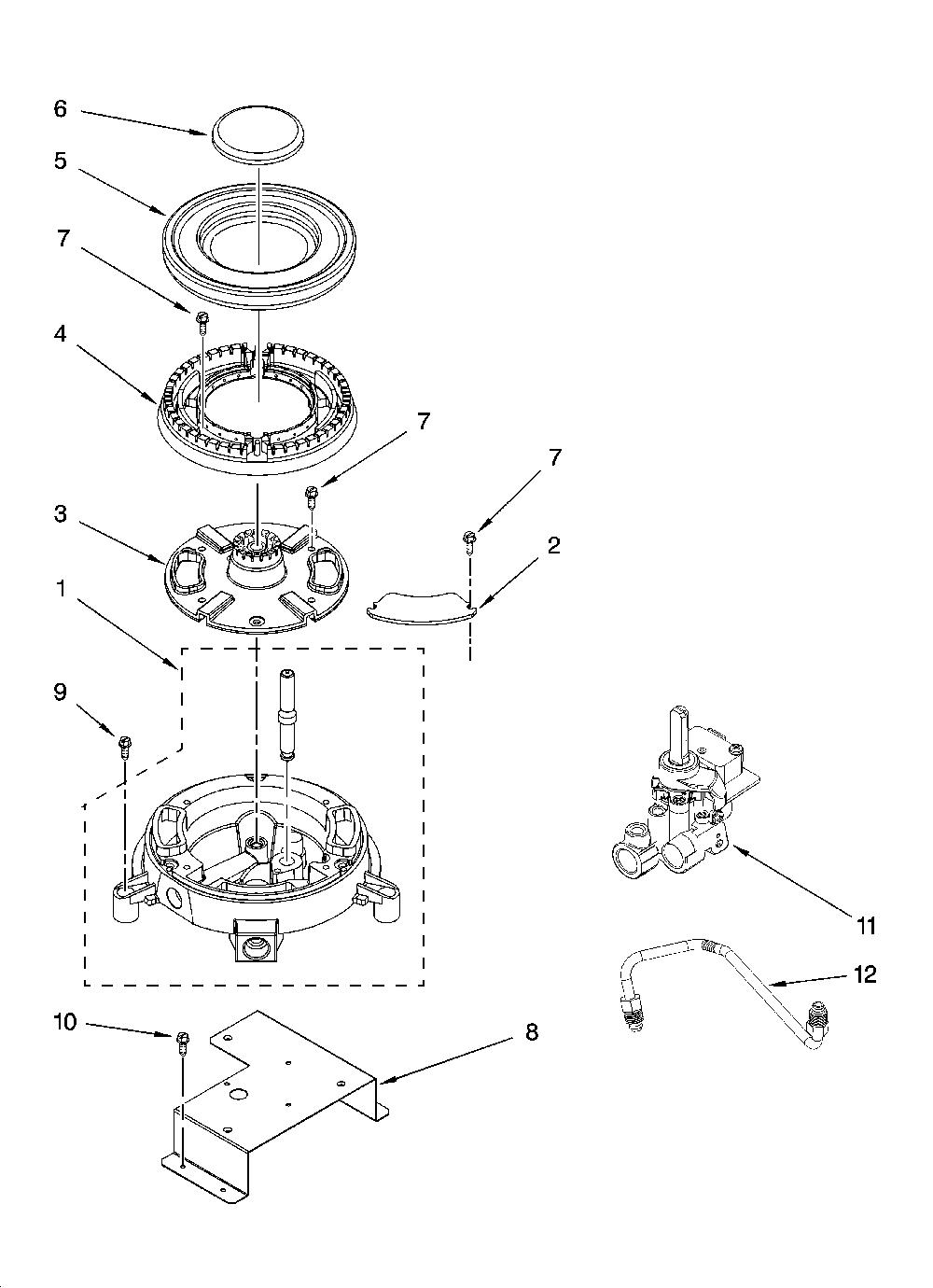 6
5
7
4
7
7
3
2
1
9
11
12
10
8