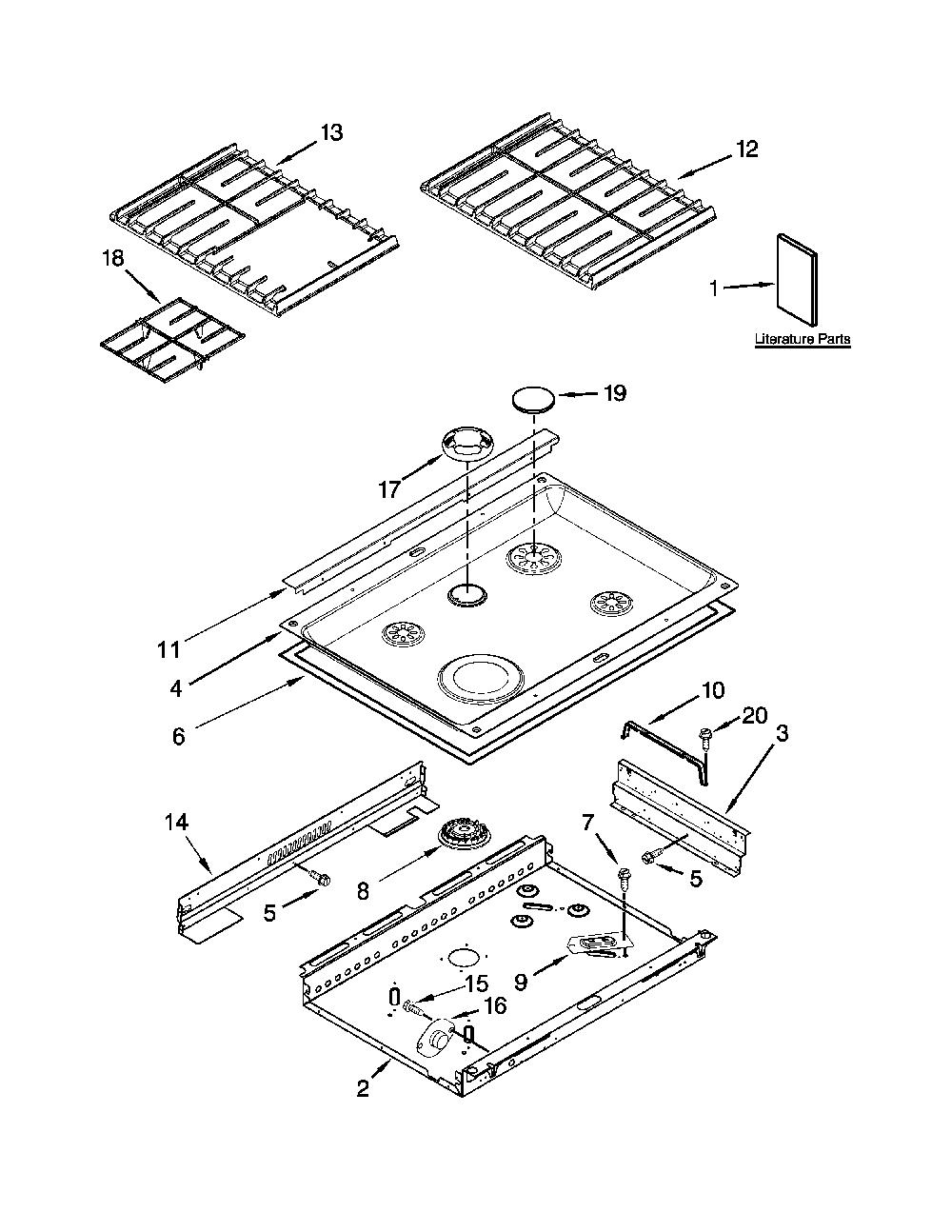 13
12
18
1
Literature Parts
19
17
11
4
6
10
20
3
14
7
8
5
5
9
15
16
2