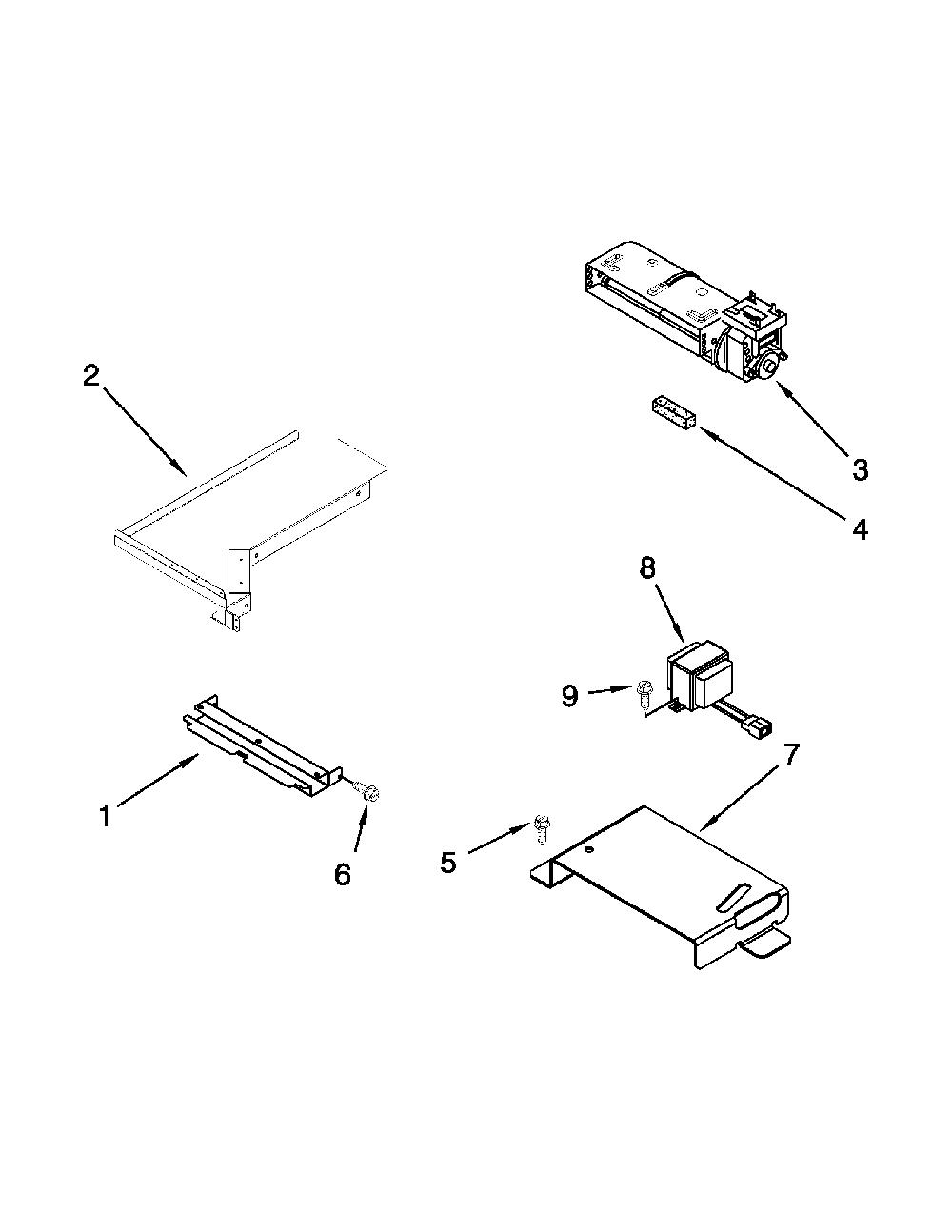 2
3
4
8
9
7
1
6
5