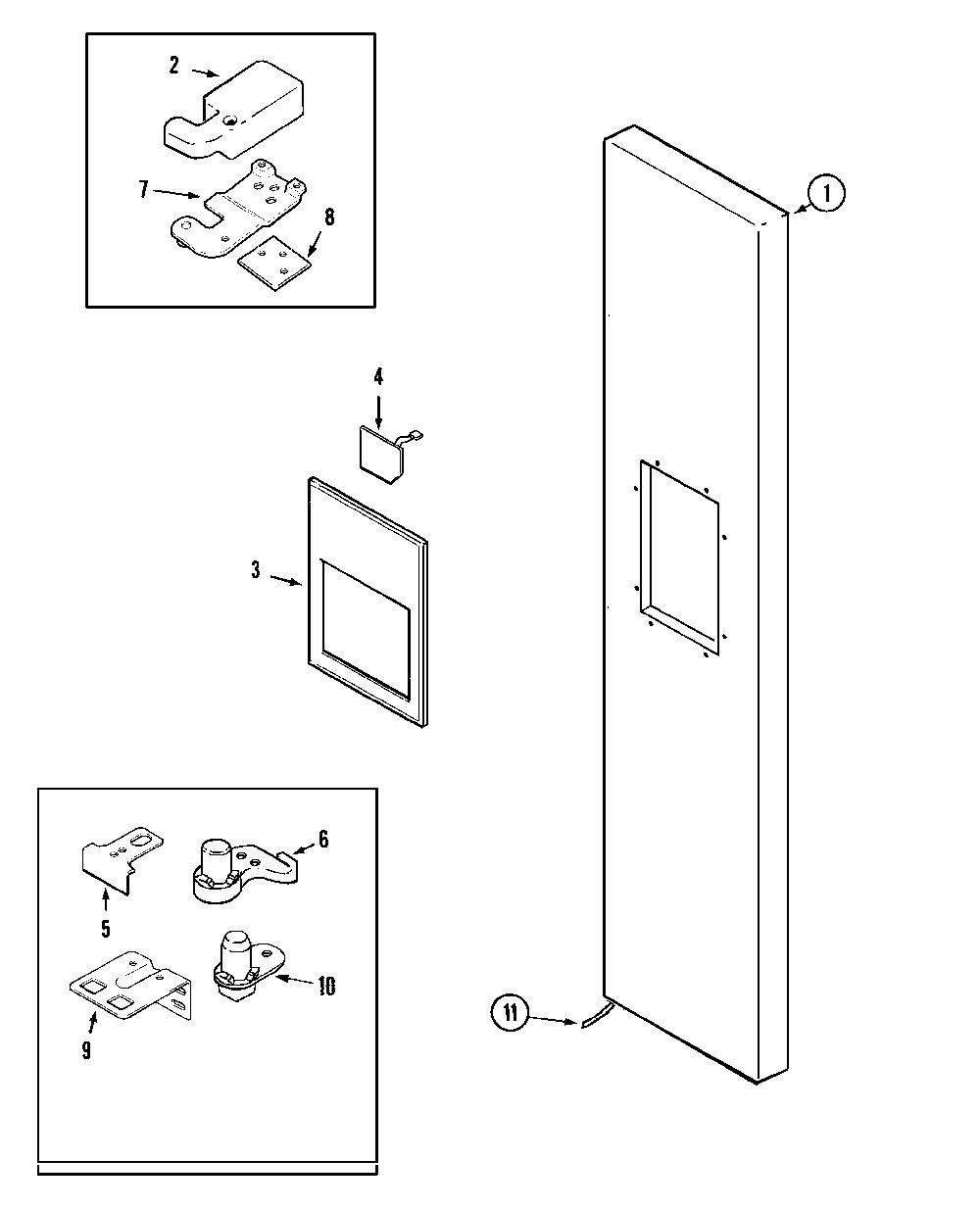 2
7
8
1
4
3
6
5
10
9
11