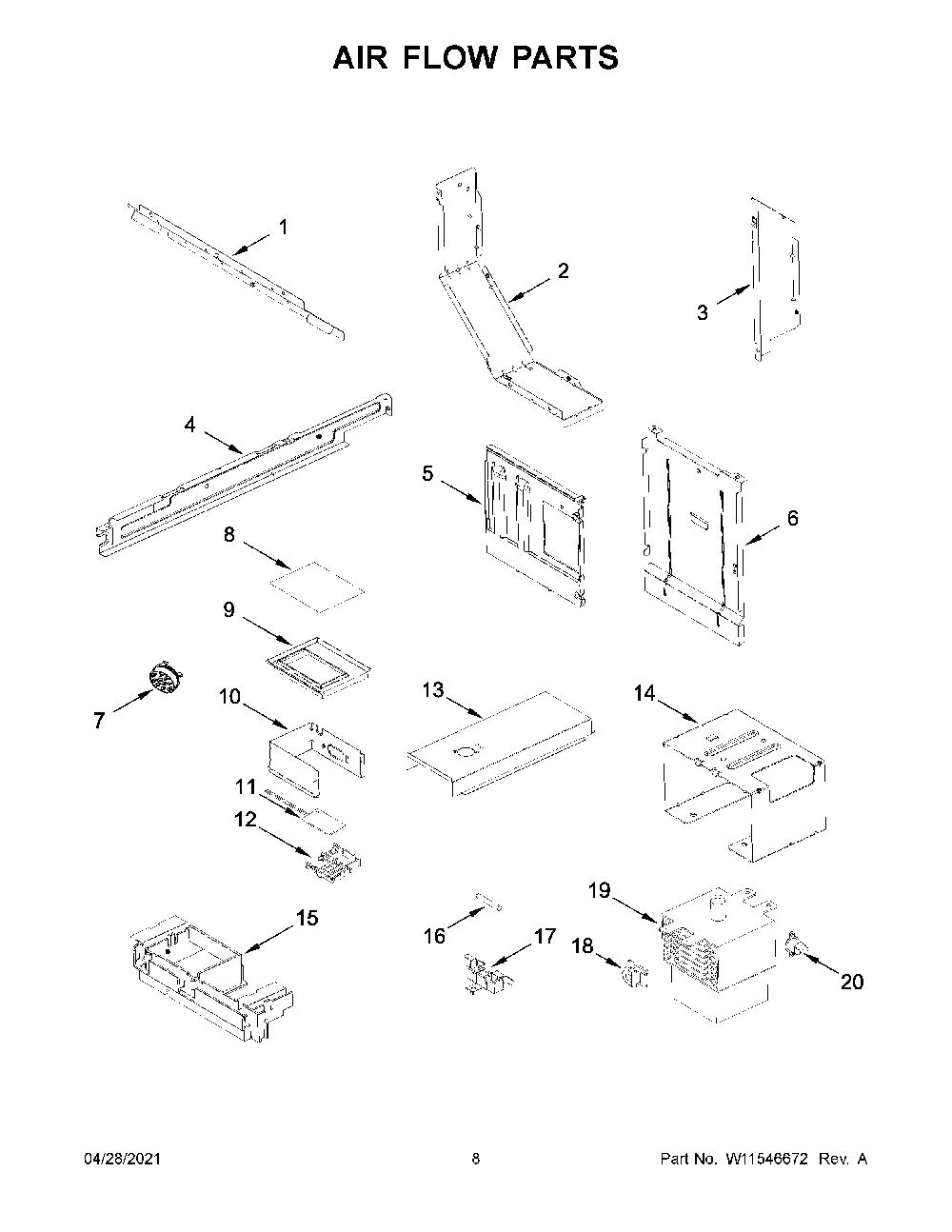 AIR FLOW PARTS

1

2

3

4

5

6

8

9

7

10

13

14

11

12

15

16

17

18

19

20

04/28/2021

8

Part No. W11546672 Rev. A