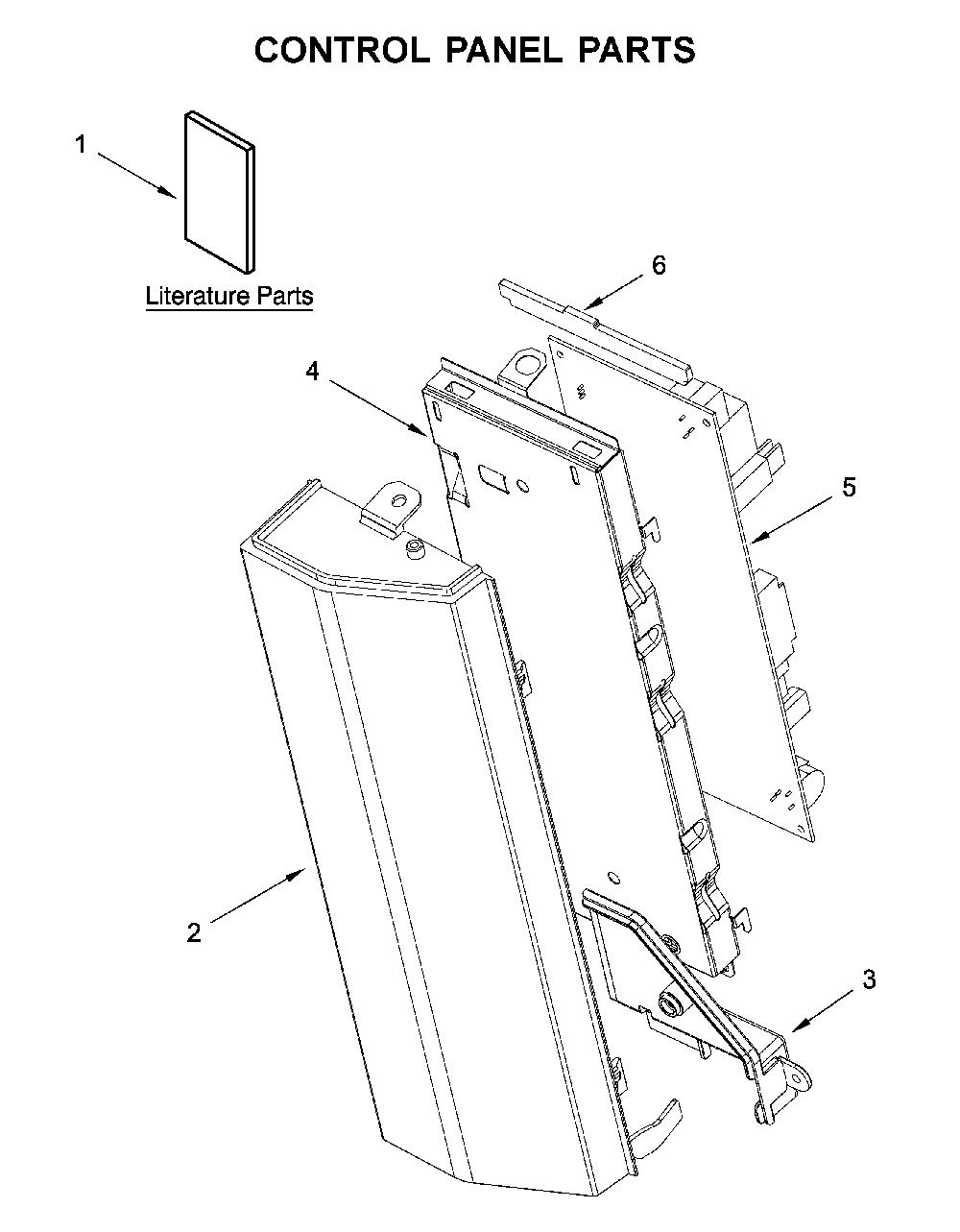 CONTROL PANEL PARTS

1

Literature Parts

6

4

5

2

3