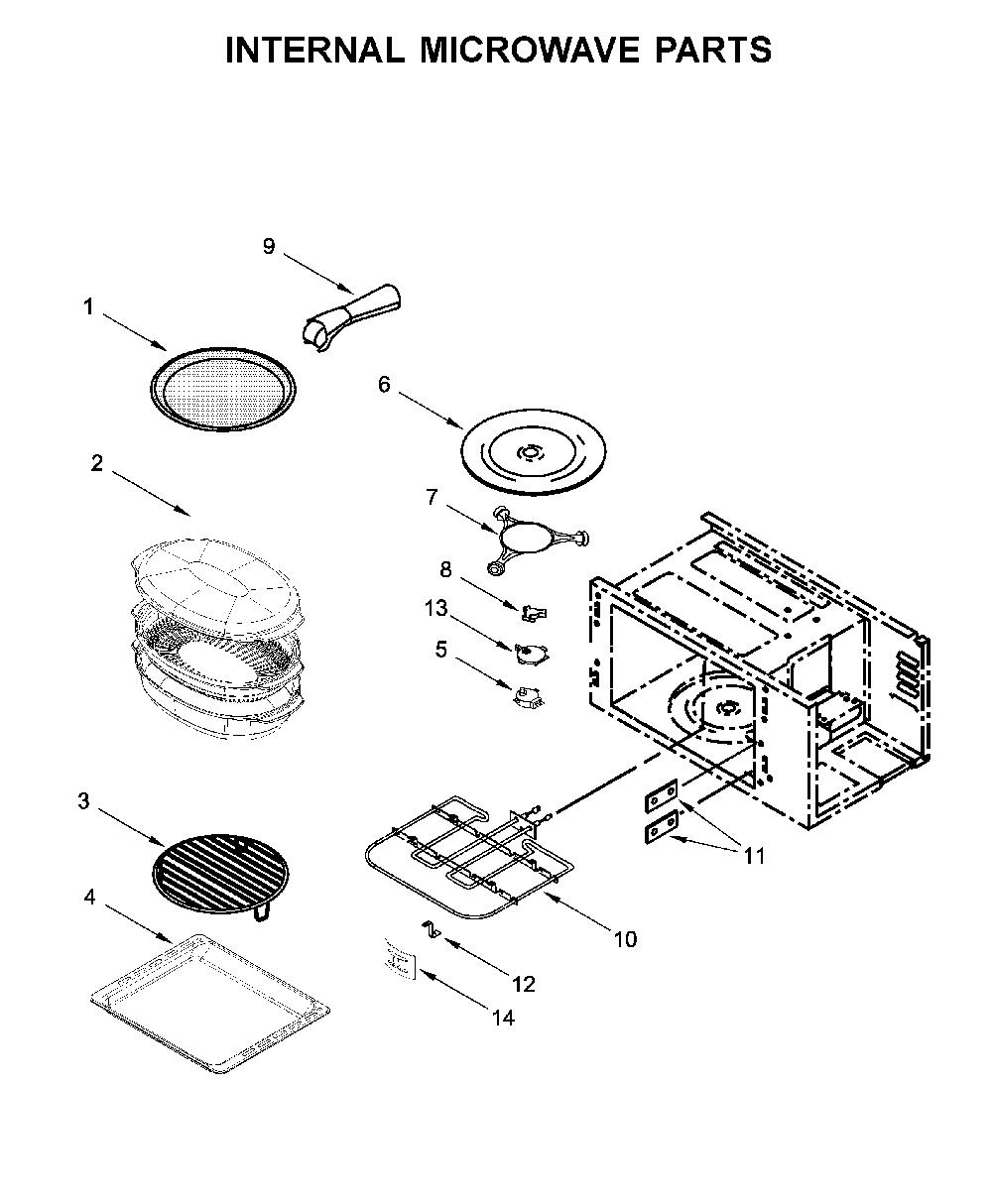 INTERNAL MICROWAVE PARTS

9

1

6

2

7

8

13

5

3

11

4

10

12

14