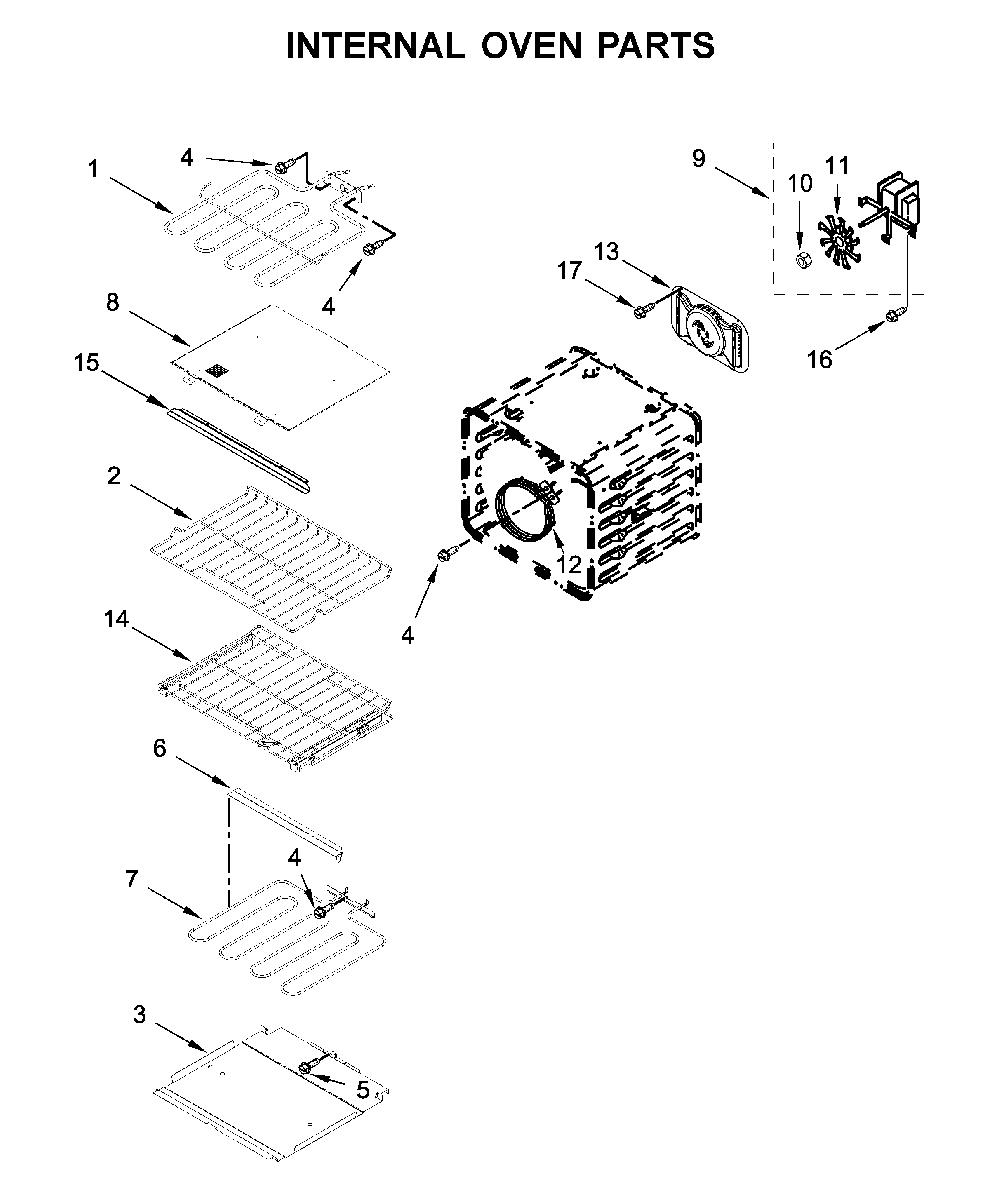 INTERNAL OVEN PARTS

1
4
4
8
15
2
14
6
7
4
3
5
9
10
11
13
17
16
12
4