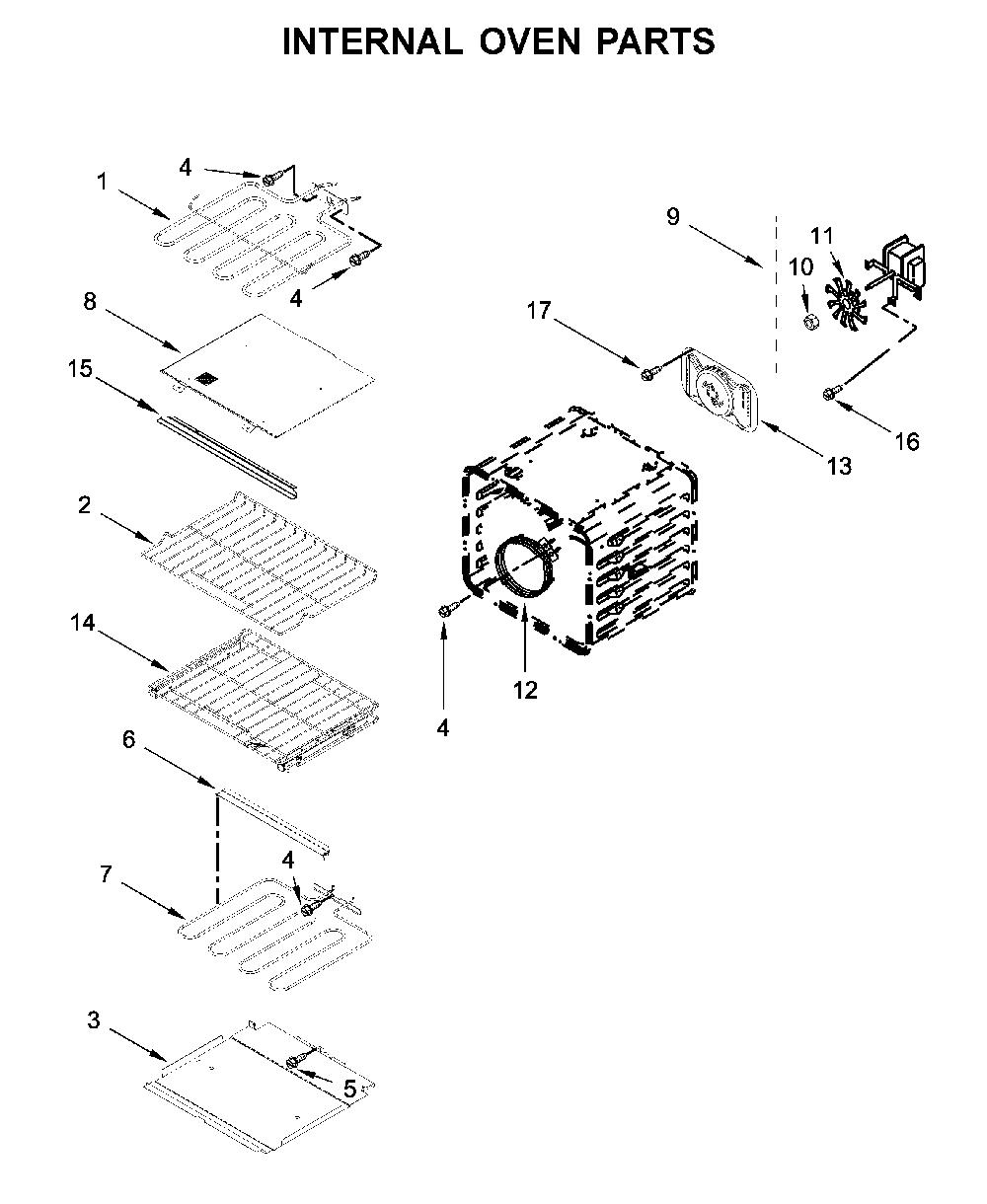 INTERNAL OVEN PARTS

4
1
4
8
15
2
14
6
7
4
3
5
9
11
10
17
16
13
12
4